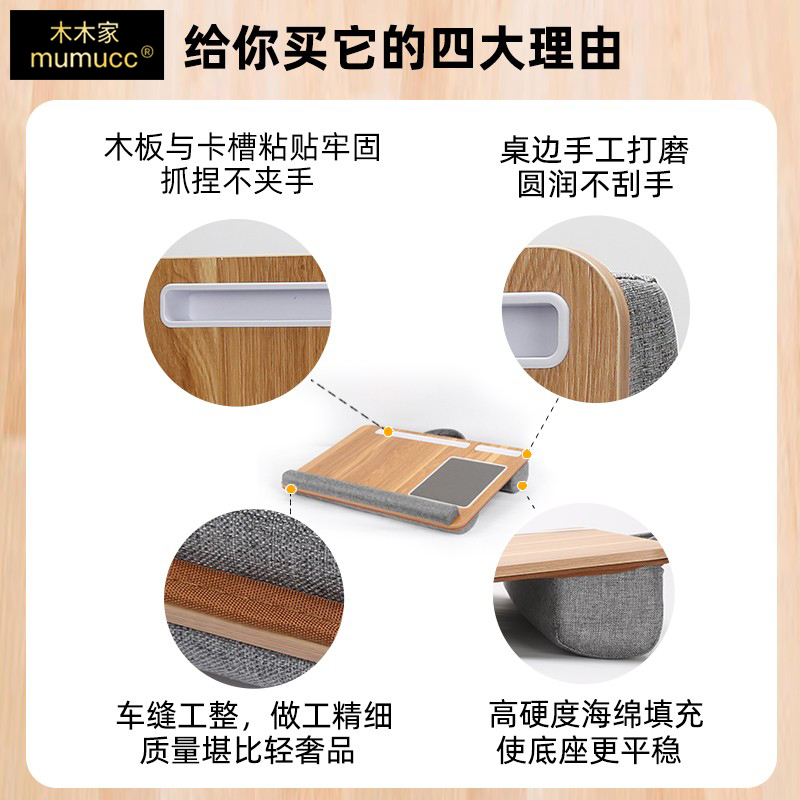 木木家
mumucc®

给你买它的四大理由

木板与卡槽粘贴牢固
抓捏不夹手

桌边手工打磨
圆润不刮手

车缝工整，做工精细
质量堪比轻奢品

高硬度海绵填充
使底座更平稳