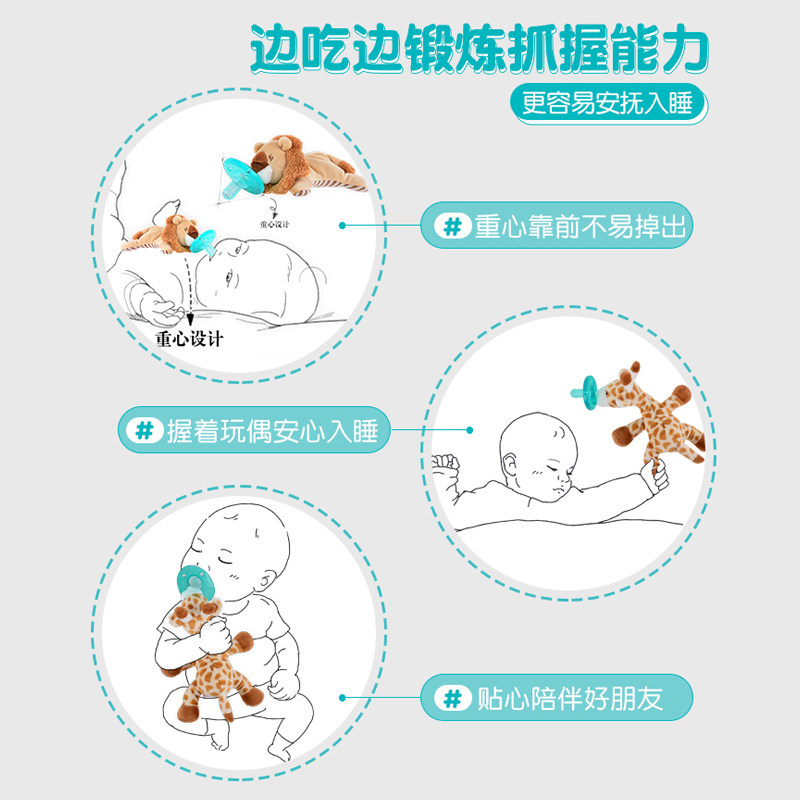 边吃边锻炼抓握能力

更容易安抚入睡

重心设计

重心设计

# 重心靠前不易掉出

# 握着玩偶安心入睡

# 贴心陪伴好朋友