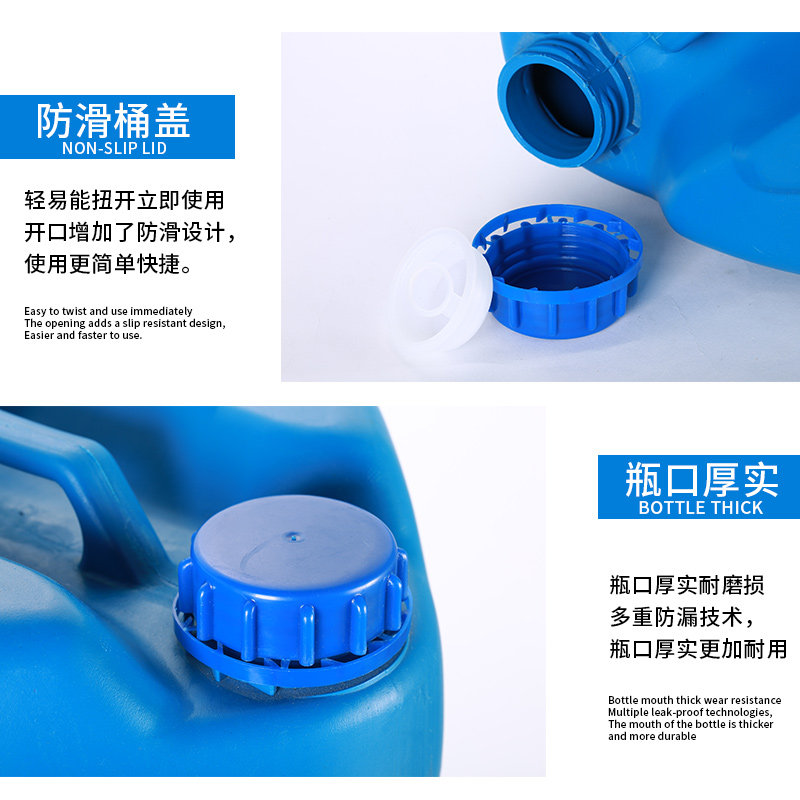 防滑桶盖
NON-SLIP LID

轻易能扭开立即使用
开口增加了防滑设计，
使用更简单快捷。

Easy to twist and use immediately
The opening adds a slip resistant design,
Easier and faster to use.

瓶口厚实
BOTTLE THICK

瓶口厚实耐磨损
多重防漏技术，
瓶口厚实更加耐用

Bottle mouth thick wear resistance
Multiple leak-proof technologies,
The mouth of the bottle is thicker and more durable