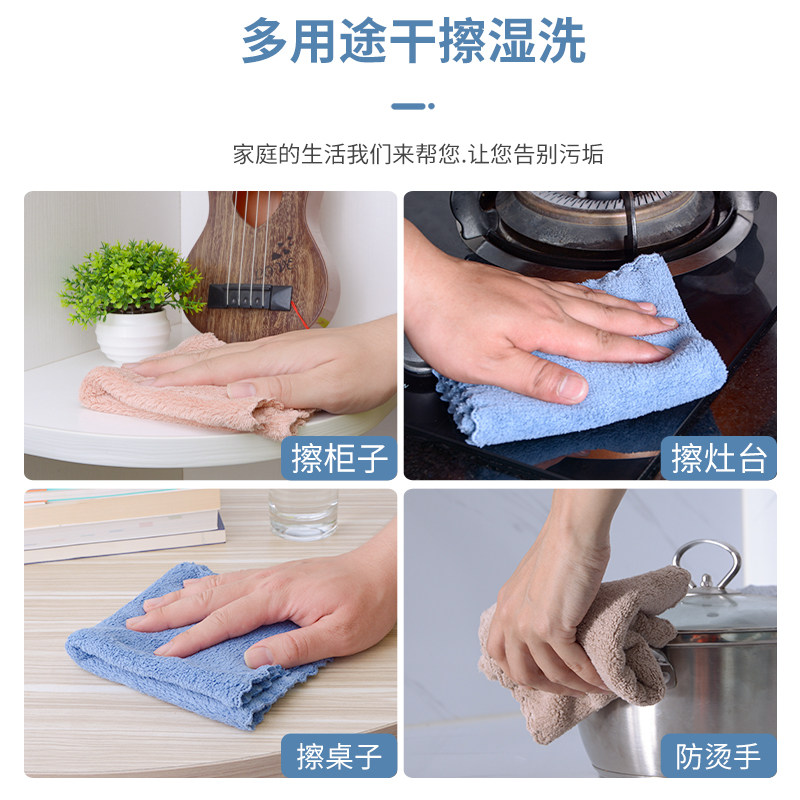 多用途干擦湿洗

家庭的生活我们来帮您.让您告别污垢

擦柜子

擦灶台

擦桌子

防烫手