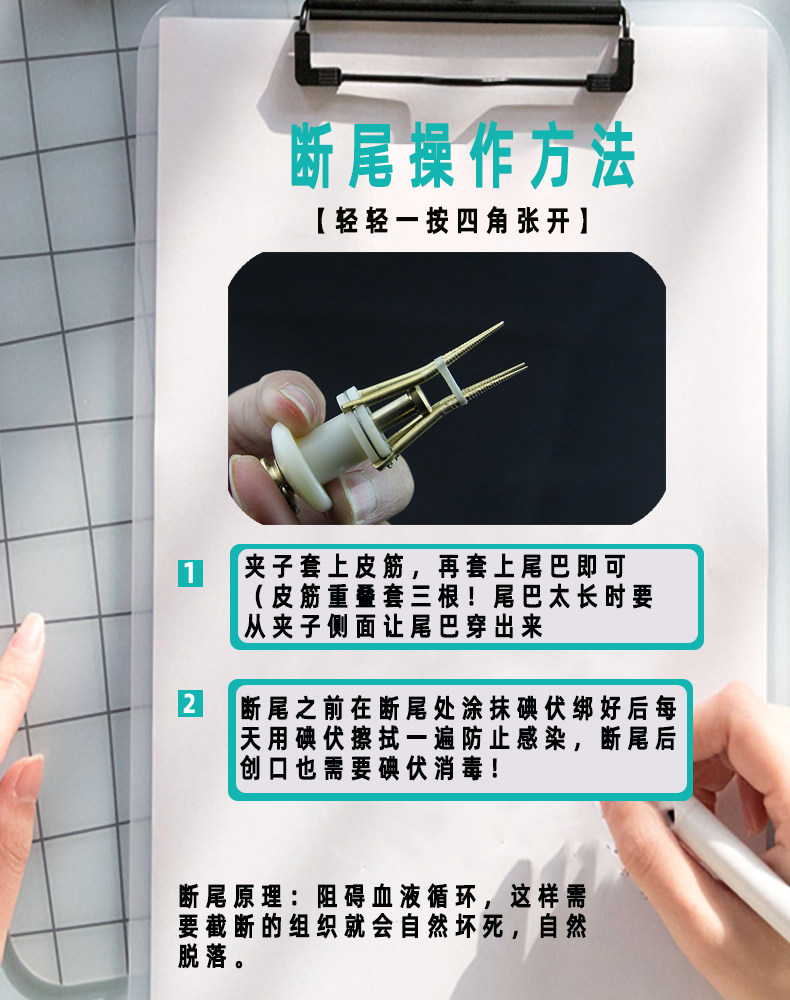 断尾操作方法

【轻轻一按四角张开】

1

夹子套上皮筋，再套上尾巴即可（皮筋重叠套三根！尾巴太长时要从夹子侧面让尾巴穿出来

2

断尾之前在断尾处涂抹碘伏绑好后每天用碘伏擦拭一遍防止感染，断尾后创口也需要碘伏消毒！

断尾原理：阻碍血液循环，这样需要截断的组织就会自然坏死，自然脱落。