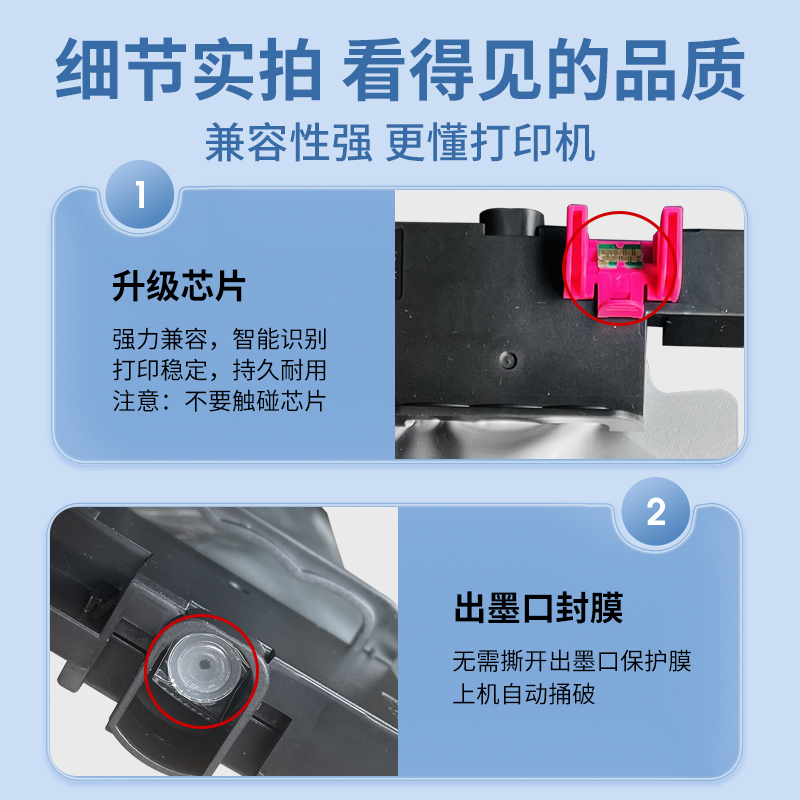 细节实拍 看得见的品质
兼容性强 更懂打印机

1

升级芯片

强力兼容，智能识别
打印稳定，持久耐用
注意：不要触碰芯片

2

出墨口封膜

无需撕开出墨口保护膜
上机自动捅破