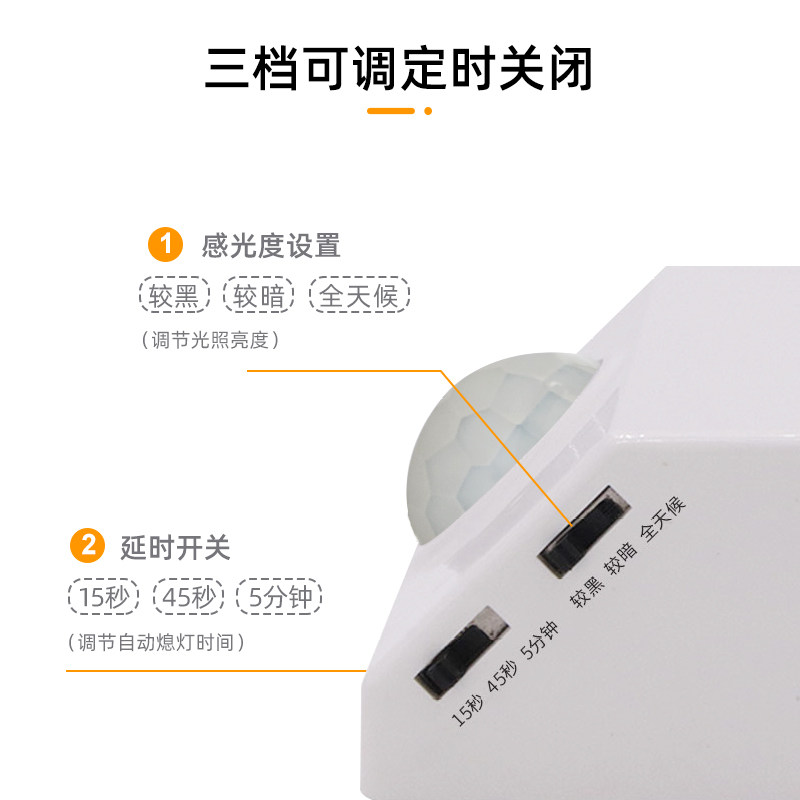 三档可调定时关闭

1 感光度设置

较黑 较暗 全天候

（调节光照亮度）

2 延时开关

15秒 45秒 5分钟

（调节自动熄灯时间）

较黑 较暗 全天候

15秒 45秒 5分钟