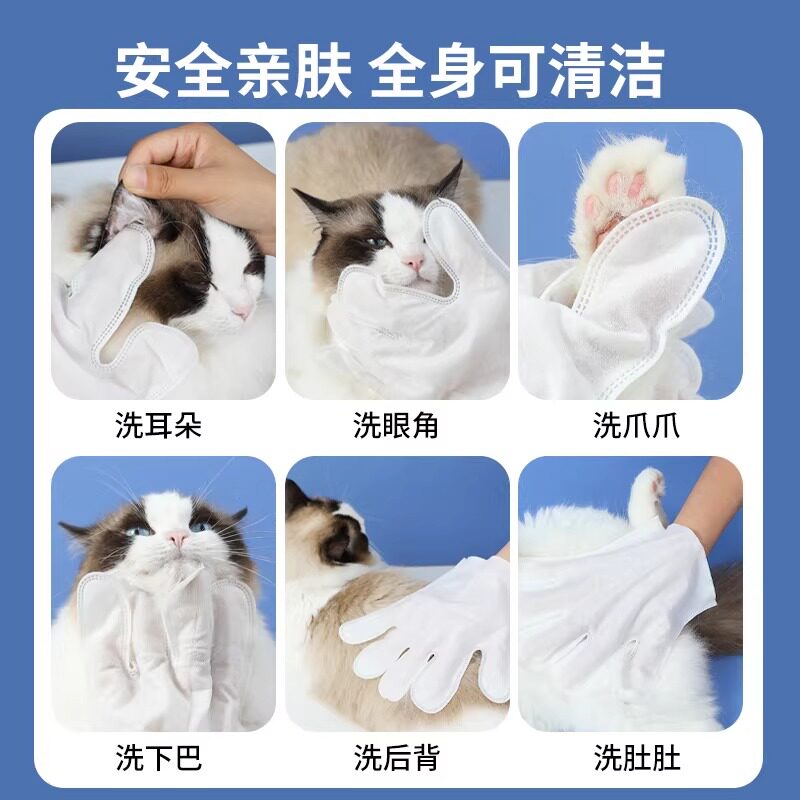 安全亲肤 全身可清洁

洗耳朵

洗眼角

洗爪爪

洗下巴

洗后背

洗肚肚