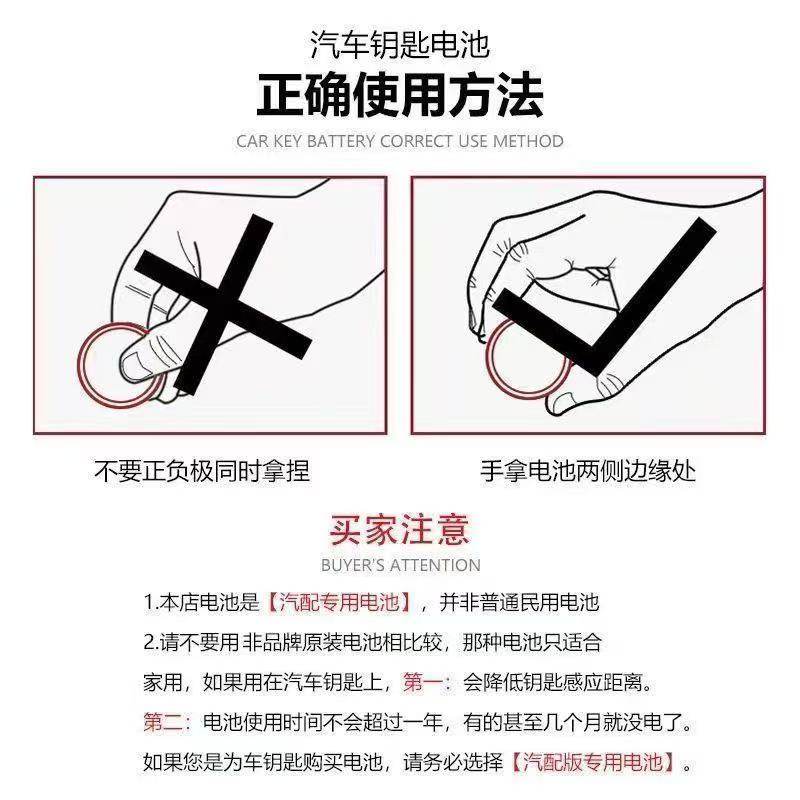 汽车钥匙电池
正确使用方法
CAR KEY BATTERY CORRECT USE METHOD

不要正负极同时拿捏

手拿电池两侧边缘处

买家注意
BUYER'S ATTENTION

1.本店电池是【汽配专用电池】，并非普通民用电池

2.请不要用非品牌原装电池相比较，那种电池只适合家用，如果用在汽车钥匙上，第一：会降低钥匙感应距离。第二：电池使用时间不会超过一年，有的甚至几个月就没电了。如果您是为车钥匙购买电池，请务必选择【汽配版专用电池】。