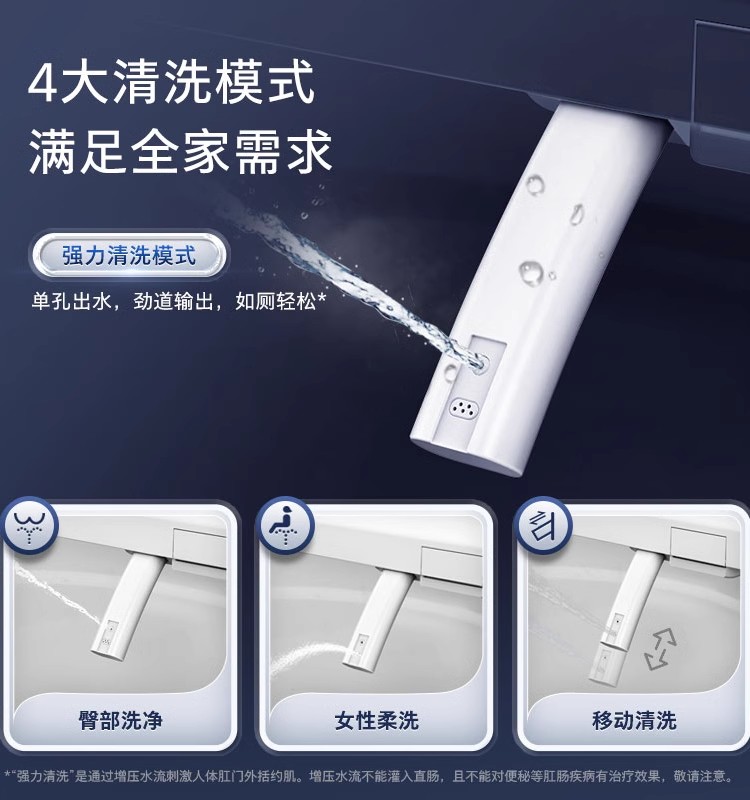 4大清洗模式
满足全家需求

强力清洗模式
单孔出水，劲道输出，如厕轻松*

臀部洗净

女性柔洗

移动清洗

*"强力清洗"是通过增压水流刺激人体肛门外括约肌。增压水流不能灌入直肠，且不能对便秘等肛肠疾病有治疗效果，敬请注意。