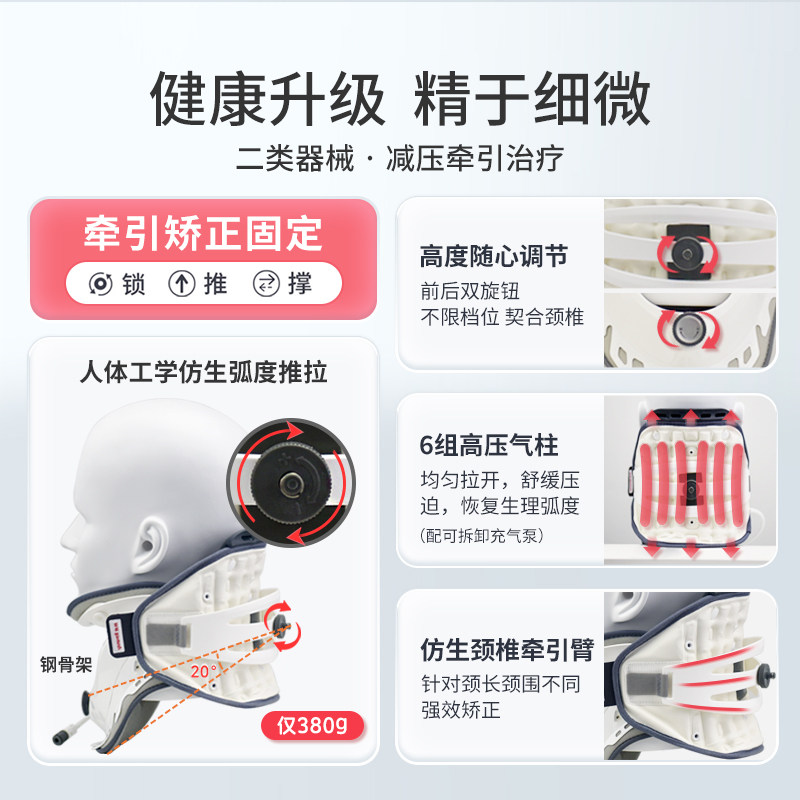 健康升级 精于细微

二类器械 · 减压牵引治疗

牵引矫正固定

锁 推 撑

人体工学仿生弧度推拉

钢骨架

20°

仅380g

高度随心调节

前后双旋钮
不限档位 契合颈椎

6组高压气柱

均匀拉开，舒缓压迫，恢复生理弧度
(配可拆卸充气泵)

仿生颈椎牵引臂

针对颈长颈围不同
强效矫正