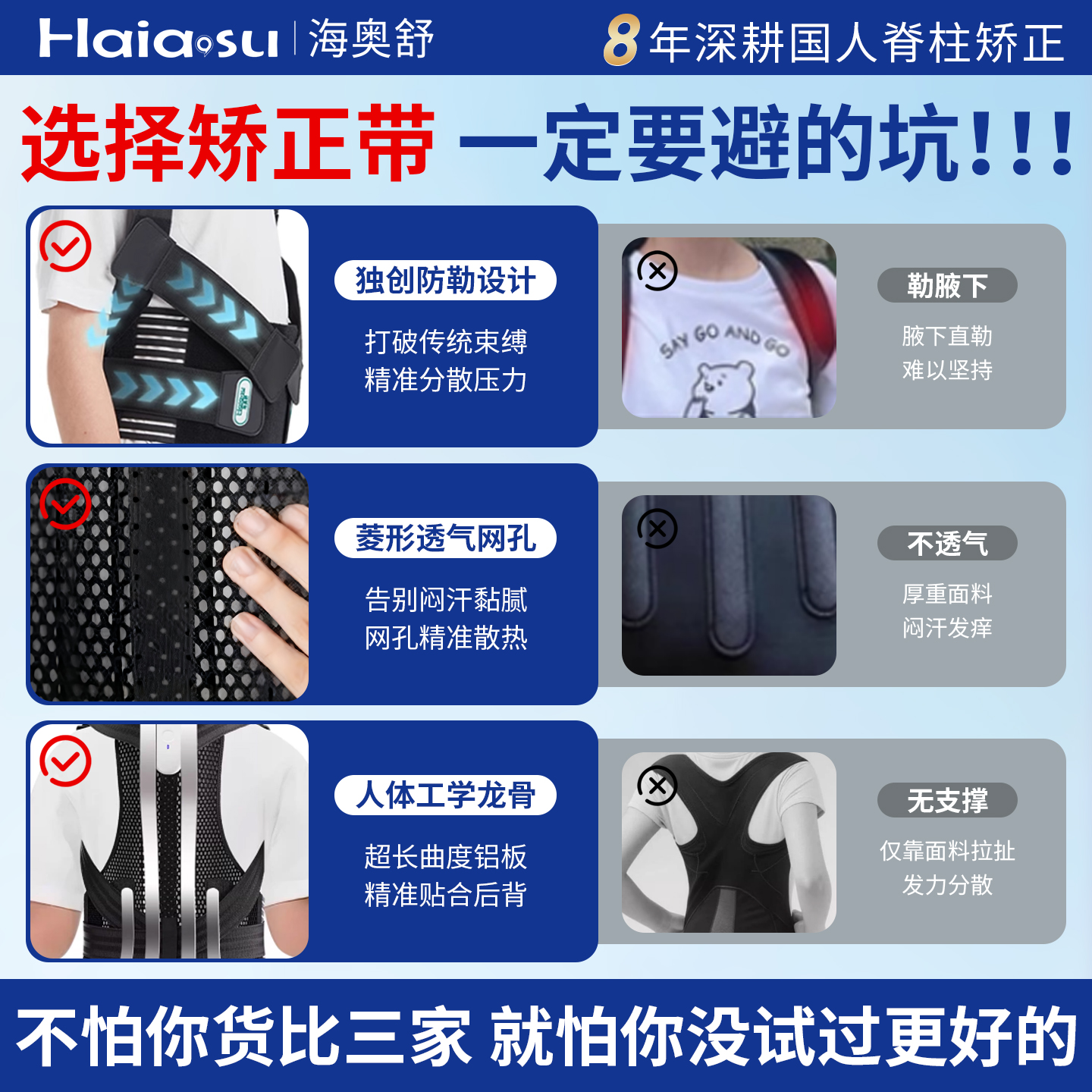 Haiaosu | 海奥舒

8年深耕国人脊柱矫正

选择矫正带 一定要避的坑!!!

独创防勒设计

打破传统束缚
精准分散压力

SAY GO AND GO

勒腋下

腋下直勒
难以坚持

菱形透气网孔

告别闷汗黏腻
网孔精准散热

不透气

厚重面料
闷汗发痒

人体工学龙骨

超长曲度铝板
精准贴合后背

无支撑

仅靠面料拉扯
发力分散

不怕你货比三家 就怕你没试过更好的