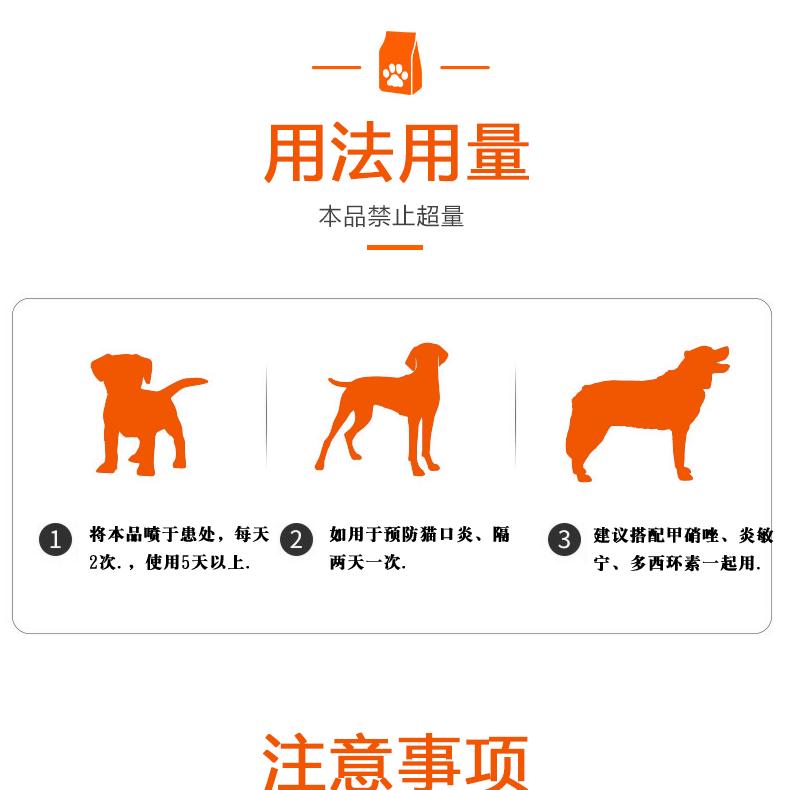 用法用量

本品禁止超量

1 将本品喷于患处，每天2次.，使用5天以上.

2 如用于预防猫口炎、隔两天一次.

3 建议搭配甲硝唑、炎敏宁、多西环素一起用.

注意事项