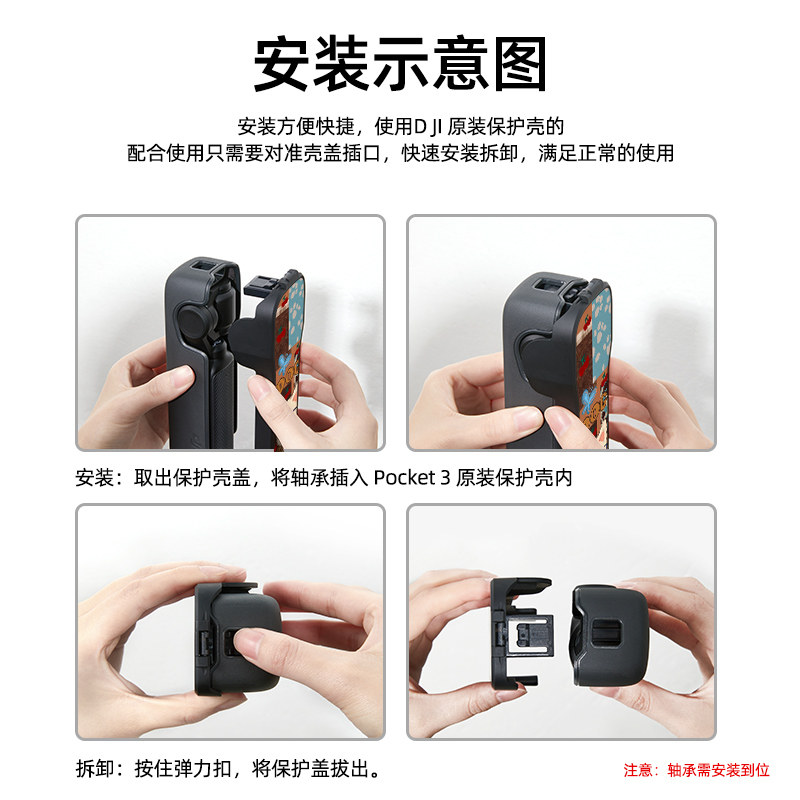 安装示意图

安装方便快捷，使用D JI 原装保护壳的
配合使用只需要对准壳盖插口，快速安装拆卸，满足正常的使用

安装：取出保护壳盖，将轴承插入 Pocket 3 原装保护壳内

拆卸：按住弹力扣，将保护盖拔出。

注意：轴承需安装到位