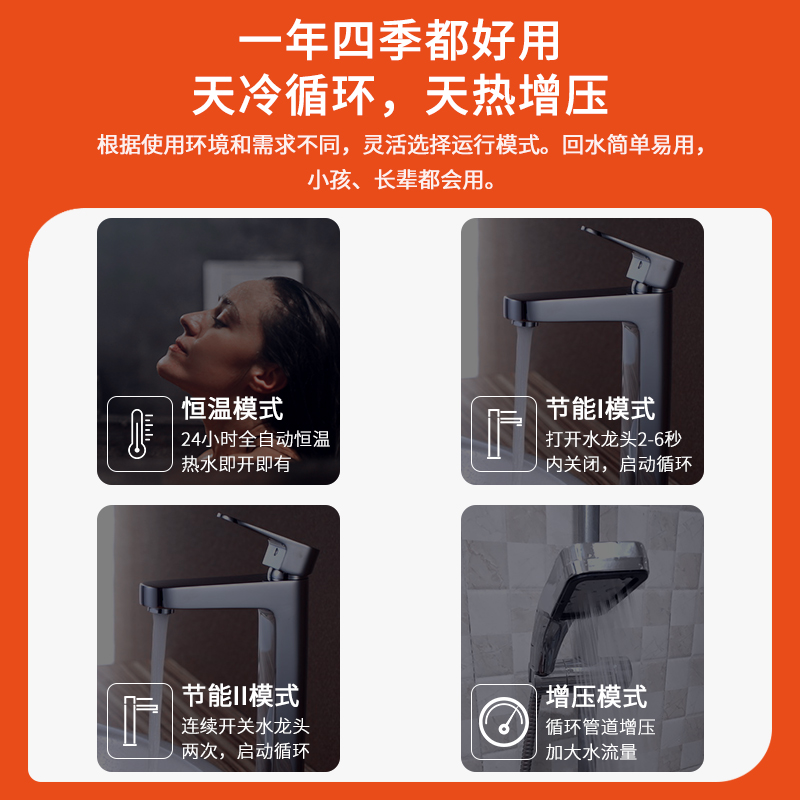 一年四季都好用
天冷循环，天热增压

根据使用环境和需求不同，灵活选择运行模式。回水简单易用，小孩、长辈都会用。

恒温模式
24小时全自动恒温
热水即开即有

节能I模式
打开水龙头2-6秒
内关闭，启动循环

节能II模式
连续开关水龙头
两次，启动循环

增压模式
循环管道增压
加大水流量