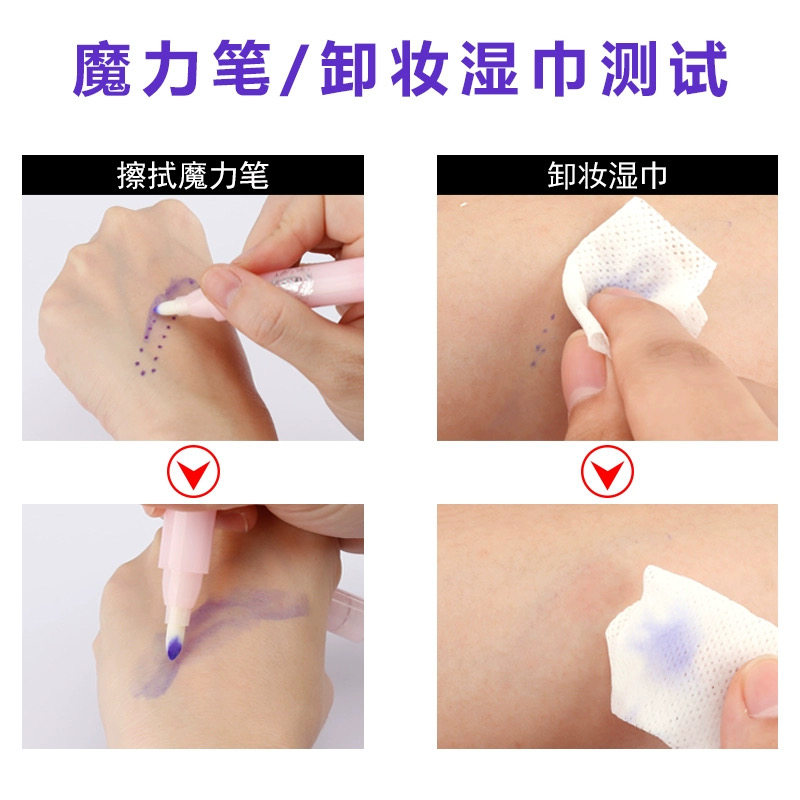 魔力笔/卸妆湿巾测试

擦拭魔力笔

卸妆湿巾