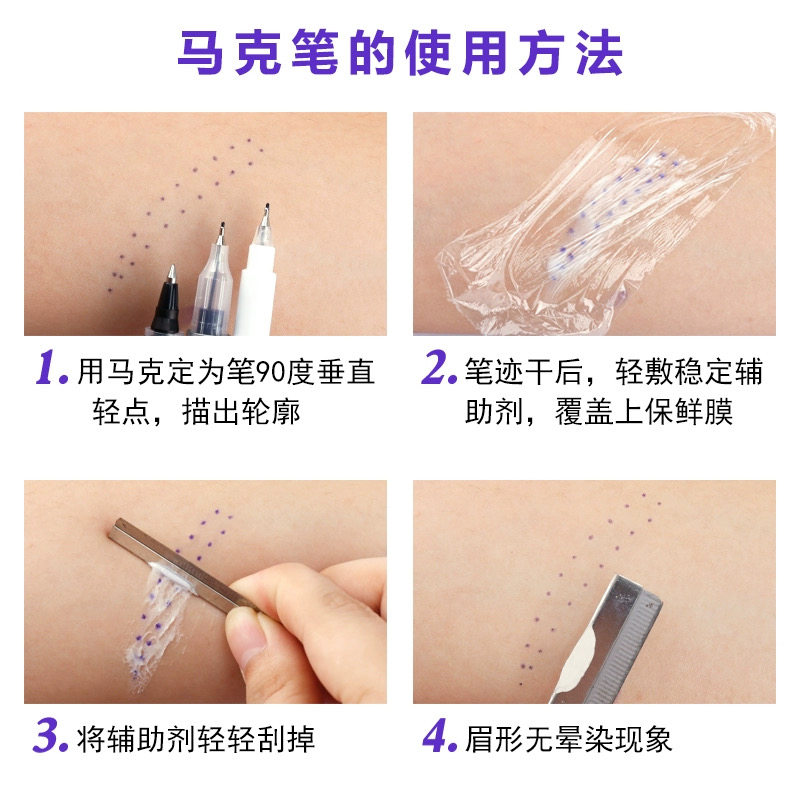 马克笔的使用方法

1. 用马克定为笔90度垂直轻点，描出轮廓

2. 笔迹干后，轻敷稳定辅助剂，覆盖上保鲜膜

3. 将辅助剂轻轻刮掉

4. 眉形无晕染现象