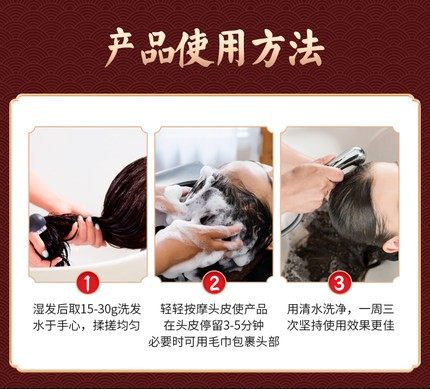 产品使用方法

1
湿发后取15-30g洗发水于手心，揉搓均匀

2
轻轻按摩头皮使产品在头皮停留3-5分钟
必要时可用毛巾包裹头部

3
用清水洗净，一周三次坚持使用效果更佳