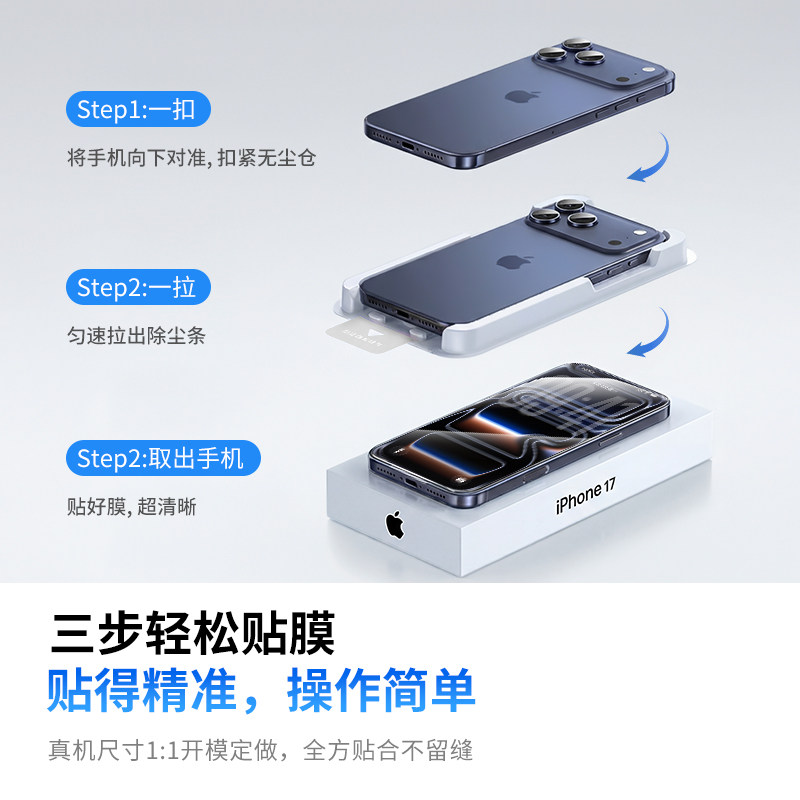 Step1:一扣

将手机向下对准, 扣紧无尘仓

Step2:一拉

匀速拉出除尘条

Step2:取出手机

贴好膜, 超清晰

iPhone 17

三步轻松贴膜

贴得精准，操作简单

真机尺寸1:1开模定做，全方贴合不留缝