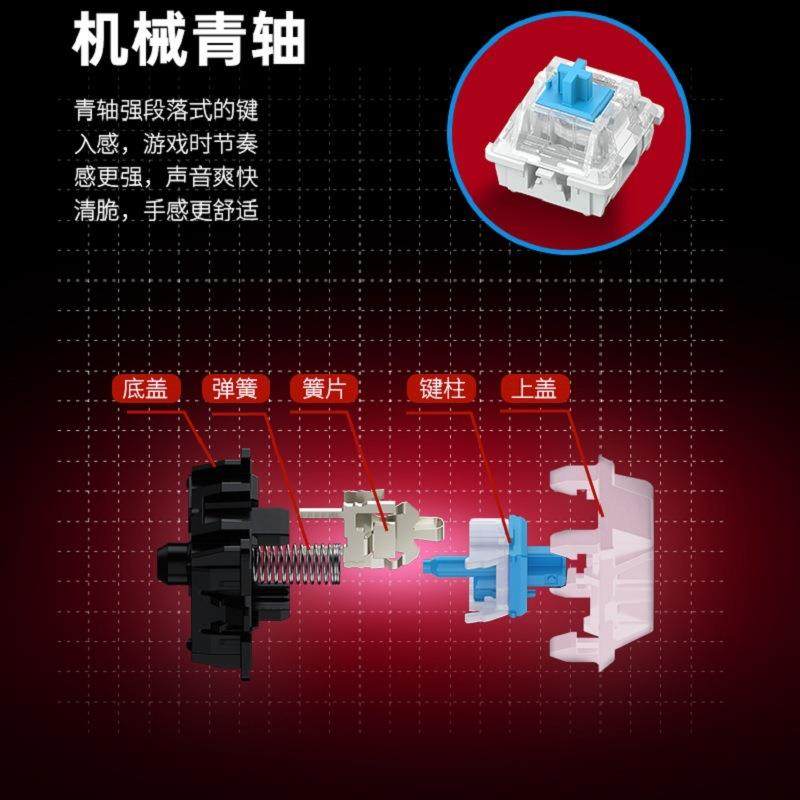 机械青轴

青轴强段落式的键入感，游戏时节奏感更强，声音爽快清脆，手感更舒适

底盖 弹簧 簧片 键柱 上盖