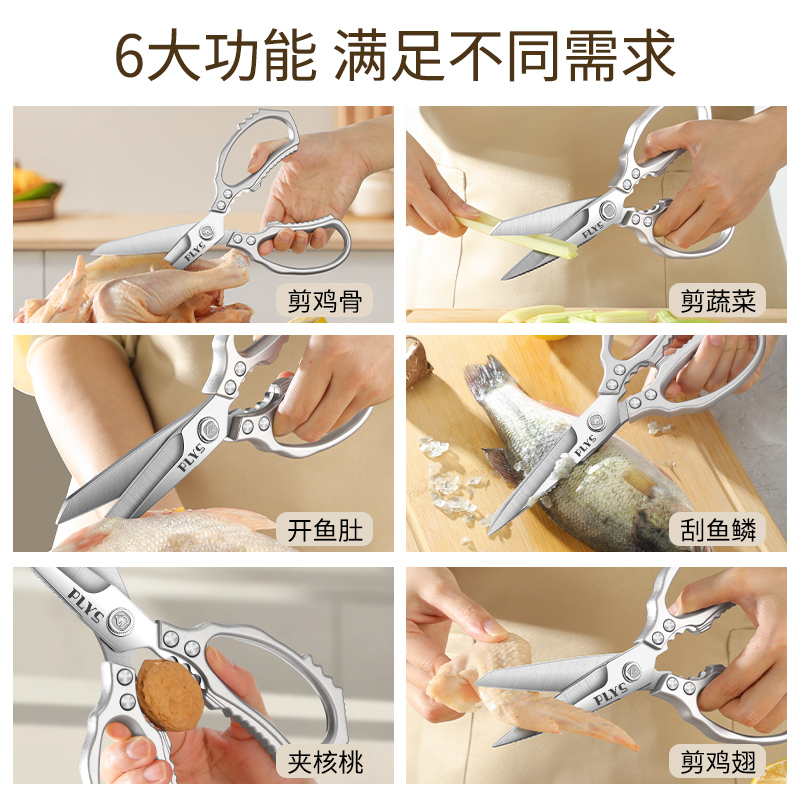 6大功能 满足不同需求

PLYS
剪鸡骨

PLYS
剪蔬菜

PLYS
开鱼肚

PLYS
刮鱼鳞

PLYS
夹核桃

PLYS
剪鸡翅