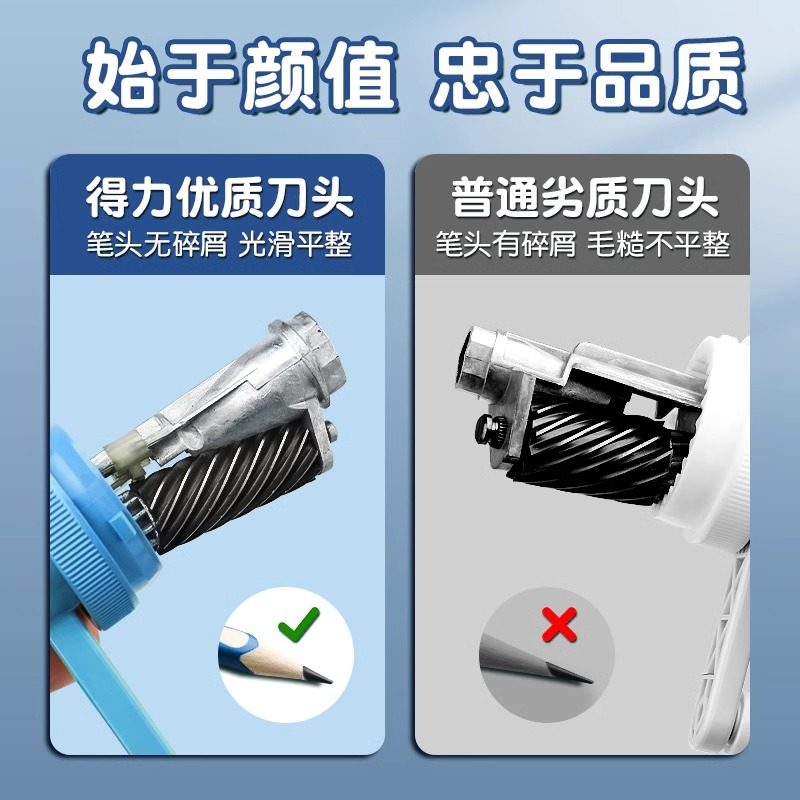 始于颜值 忠于品质

得力优质刀头
笔头无碎屑 光滑平整

普通劣质刀头
笔头有碎屑 毛糙不平整