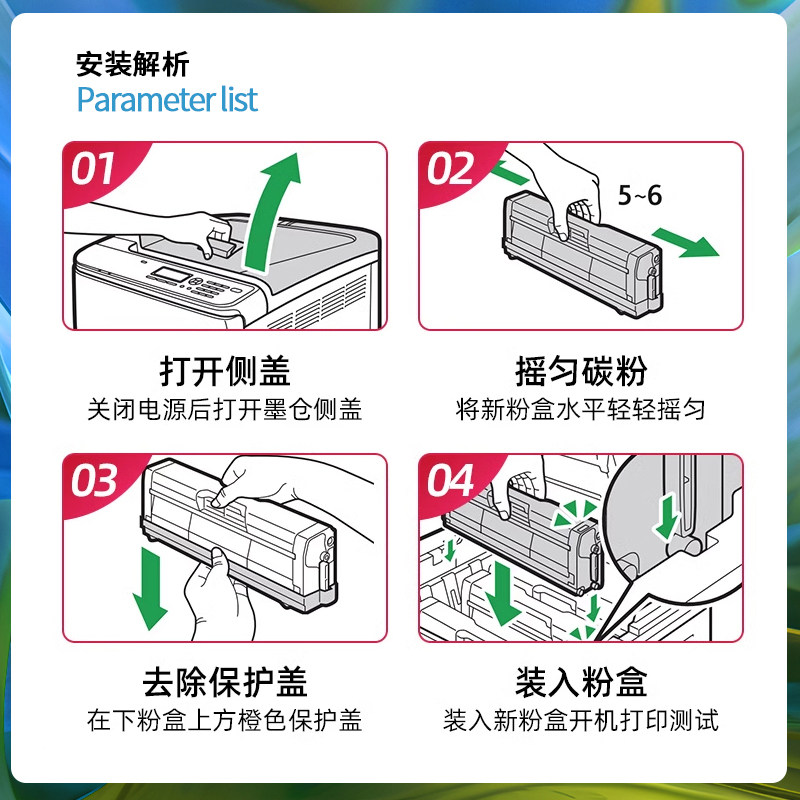 安装解析
Parameter list

01

打开侧盖
关闭电源后打开墨仓侧盖

02
5~6

摇匀碳粉
将新粉盒水平轻轻摇匀

03

去除保护盖
在下粉盒上方橙色保护盖

04

装入粉盒
装入新粉盒开机打印测试