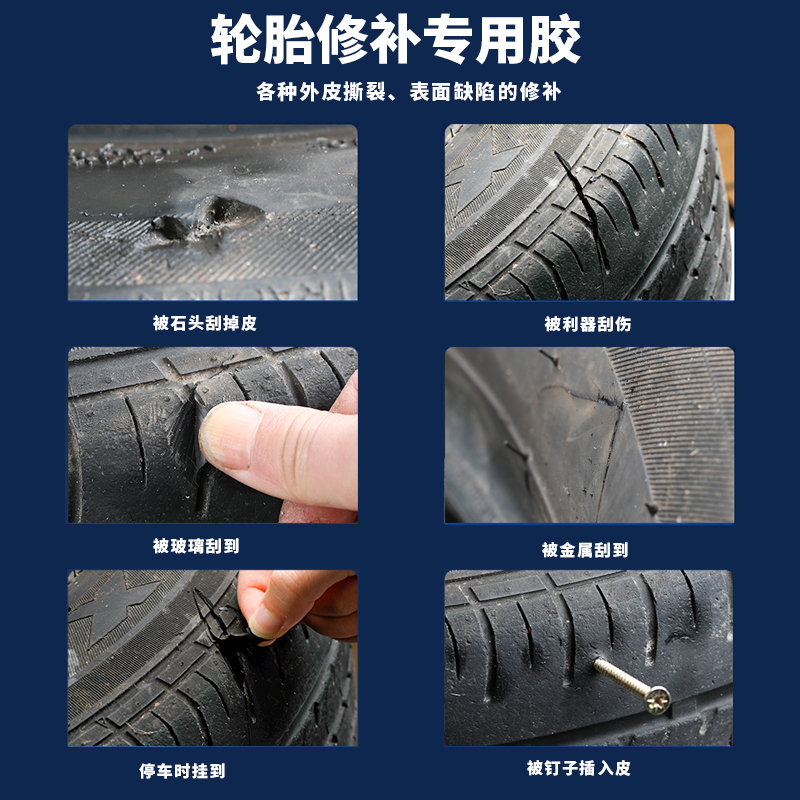 轮胎修补专用胶

各种外皮撕裂、表面缺陷的修补

被石头刮掉皮

被利器刮伤

被玻璃刮到

被金属刮到

停车时挂到

被钉子插入皮