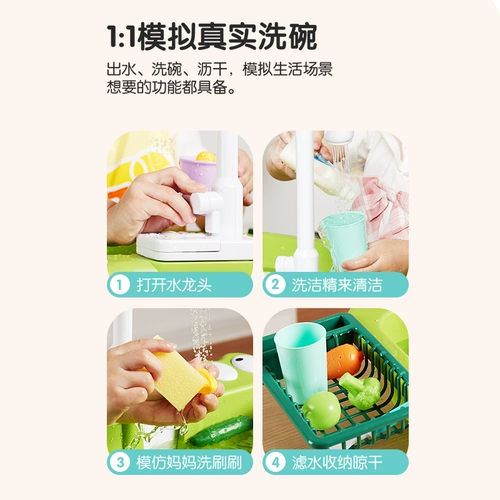 1:1模拟真实洗碗

出水、洗碗、沥干，模拟生活场景
想要的功能都具备。

1 打开水龙头

2 洗洁精来清洁

3 模仿妈妈洗刷刷

4 滤水收纳晾干