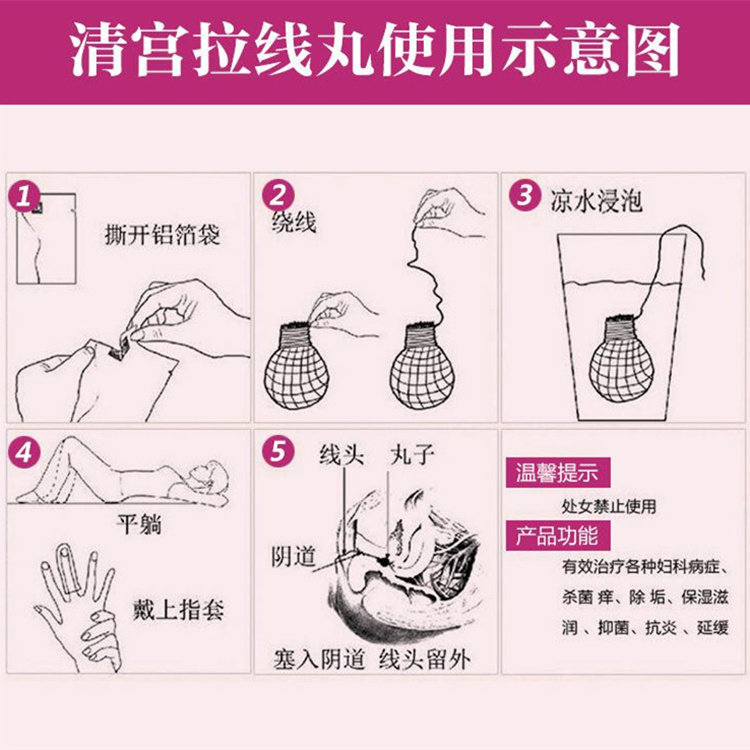 清宫拉线丸使用示意图

1 撕开铝箔袋

2 绕线

3 凉水浸泡

4 平躺

戴上指套

5 线头 丸子

阴道

塞入阴道 线头留外

温馨提示

处女禁止使用

产品功能

有效治疗各种妇科病症、杀菌 痒、除 垢、保湿滋润 、抑菌、抗炎 、延缓