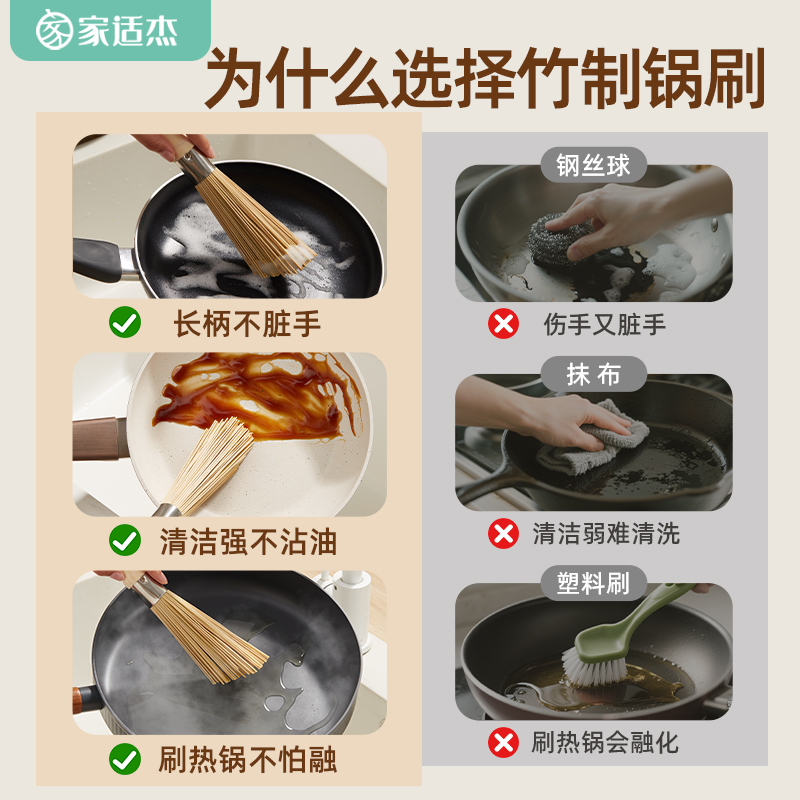 家适杰

为什么选择竹制锅刷

长柄不脏手

清洁强不沾油

刷热锅不怕融

钢丝球

伤手又脏手

抹布

清洁弱难清洗

塑料刷

刷热锅会融化