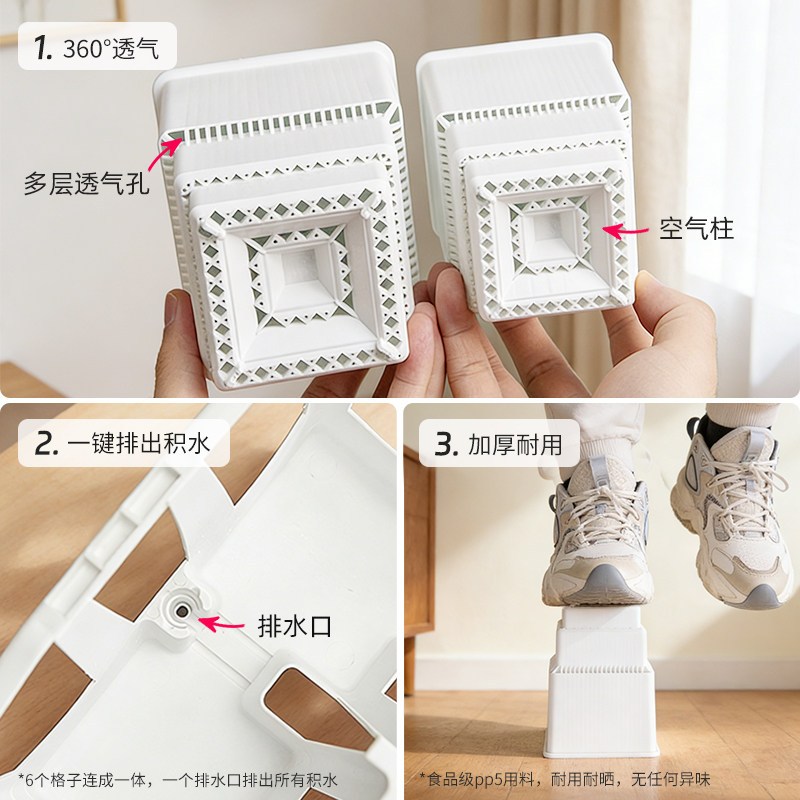 1. 360°透气

多层透气孔

空气柱

2. 一键排出积水

排水口

*6个格子连成一体，一个排水口排出所有积水

3. 加厚耐用

*食品级pp5用料，耐用耐晒，无任何异味