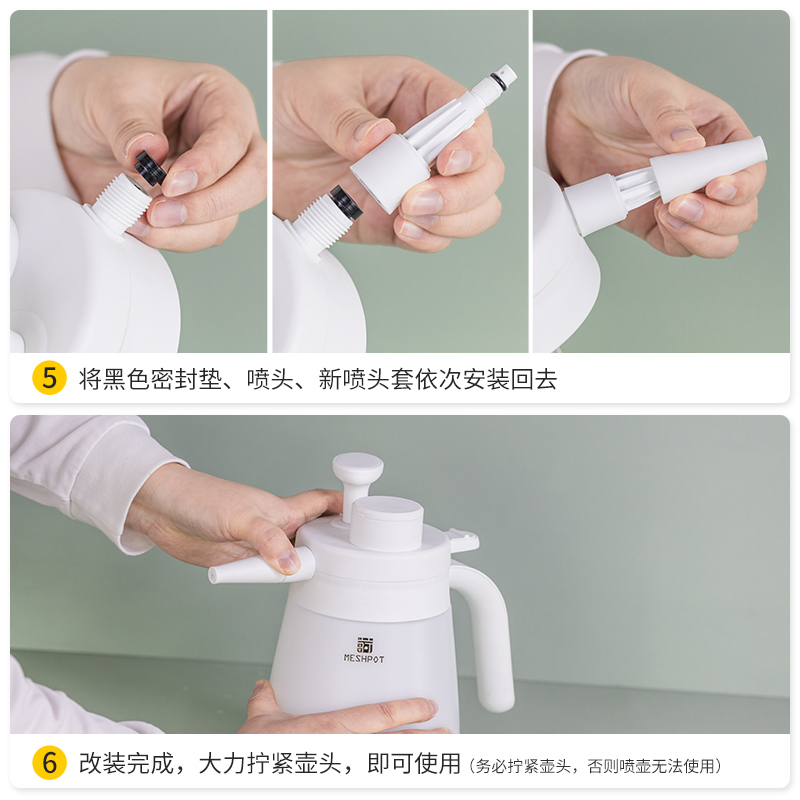 5 将黑色密封垫、喷头、新喷头套依次安装回去

MESHPOT

6 改装完成，大力拧紧壶头，即可使用（务必拧紧壶头，否则喷壶无法使用）