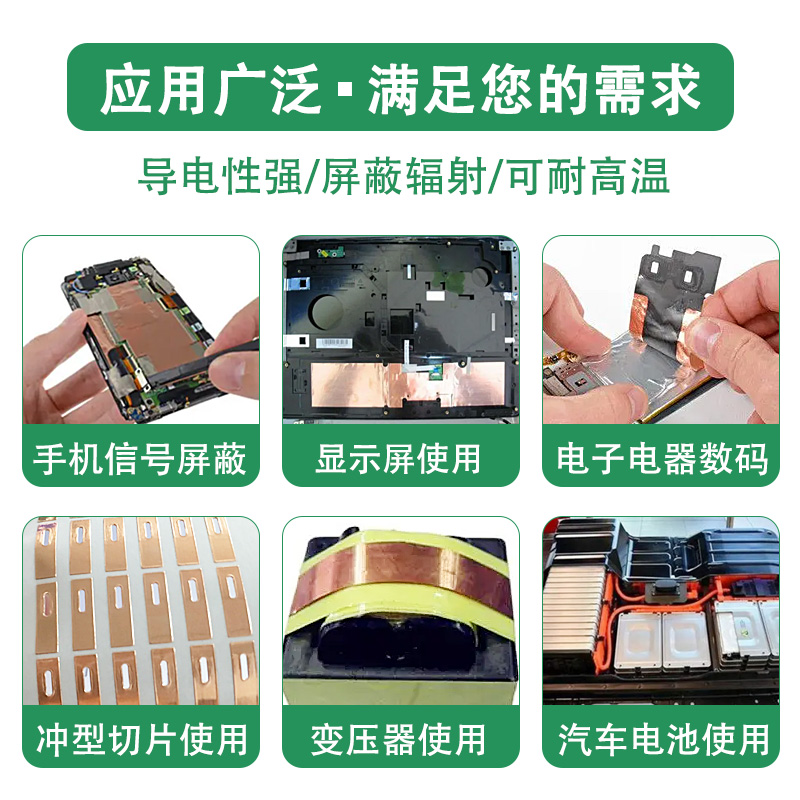 应用广泛·满足您的需求

导电性强/屏蔽辐射/可耐高温

手机信号屏蔽

显示屏使用

电子电器数码

冲型切片使用

变压器使用

汽车电池使用