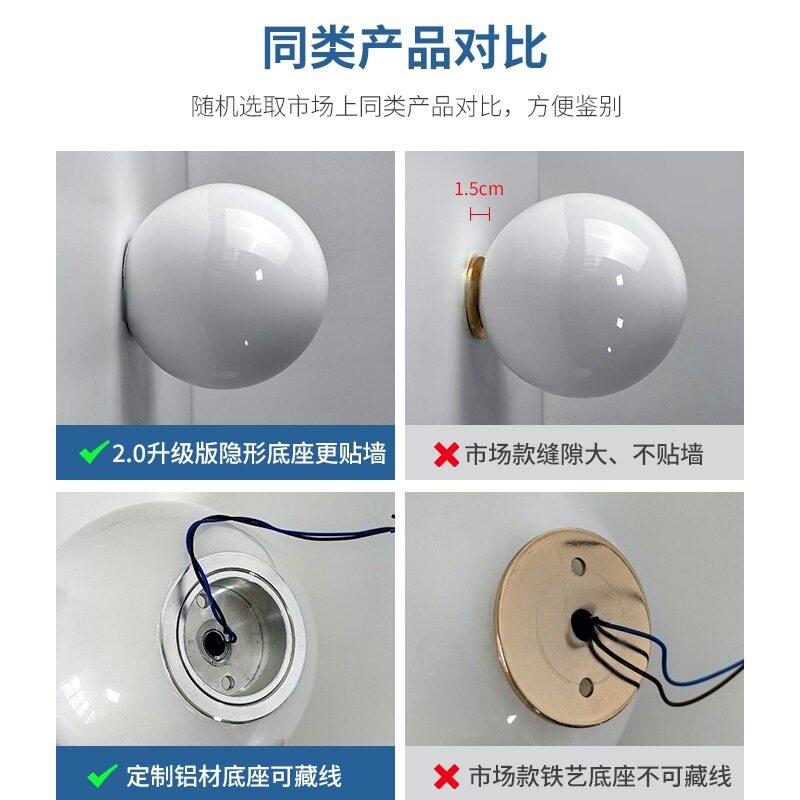 同类产品对比

随机选取市场上同类产品对比，方便鉴别

1.5cm

2.0升级版隐形底座更贴墙

市场款缝隙大、不贴墙

定制铝材底座可藏线

市场款铁艺底座不可藏线