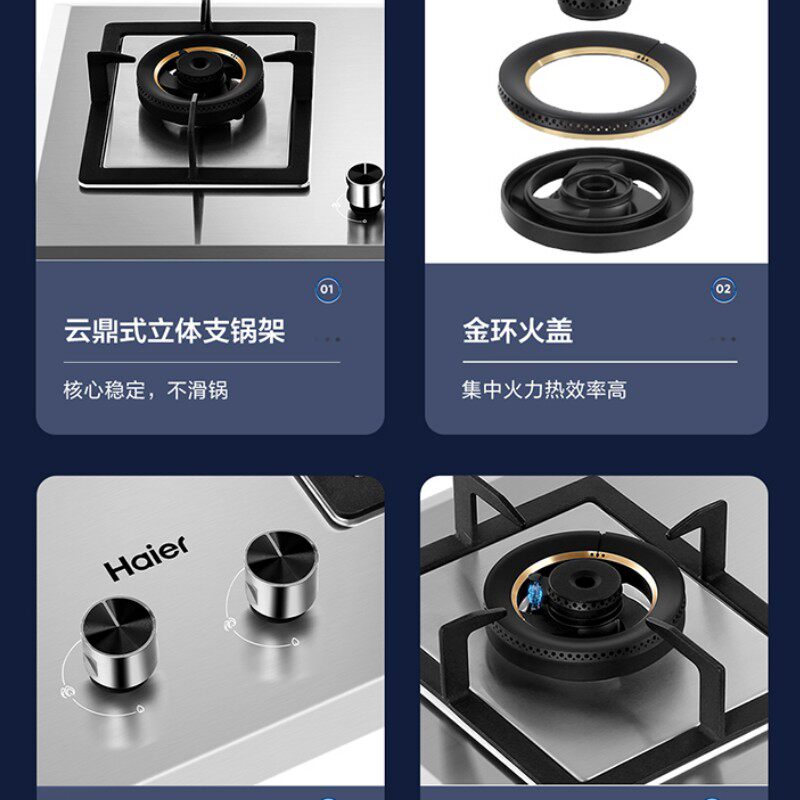 01

云鼎式立体支锅架

核心稳定，不滑锅

02

金环火盖

集中火力热效率高

Haier