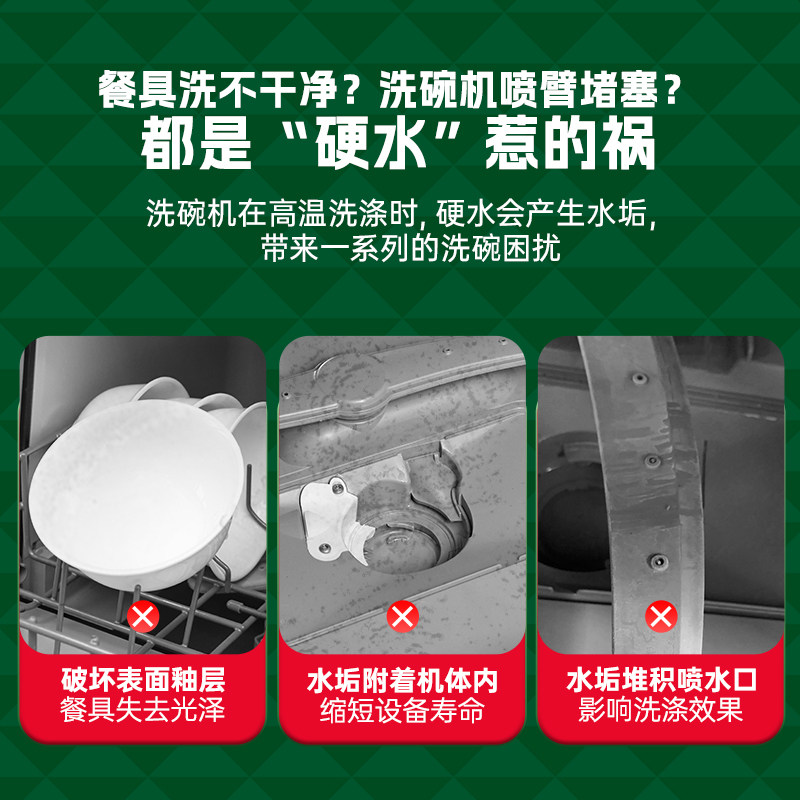 餐具洗不干净？洗碗机喷臂堵塞？
都是“硬水”惹的祸

洗碗机在高温洗涤时, 硬水会产生水垢,
带来一系列的洗碗困扰

破坏表面釉层
餐具失去光泽

水垢附着机体内
缩短设备寿命

水垢堆积喷水口
影响洗涤效果