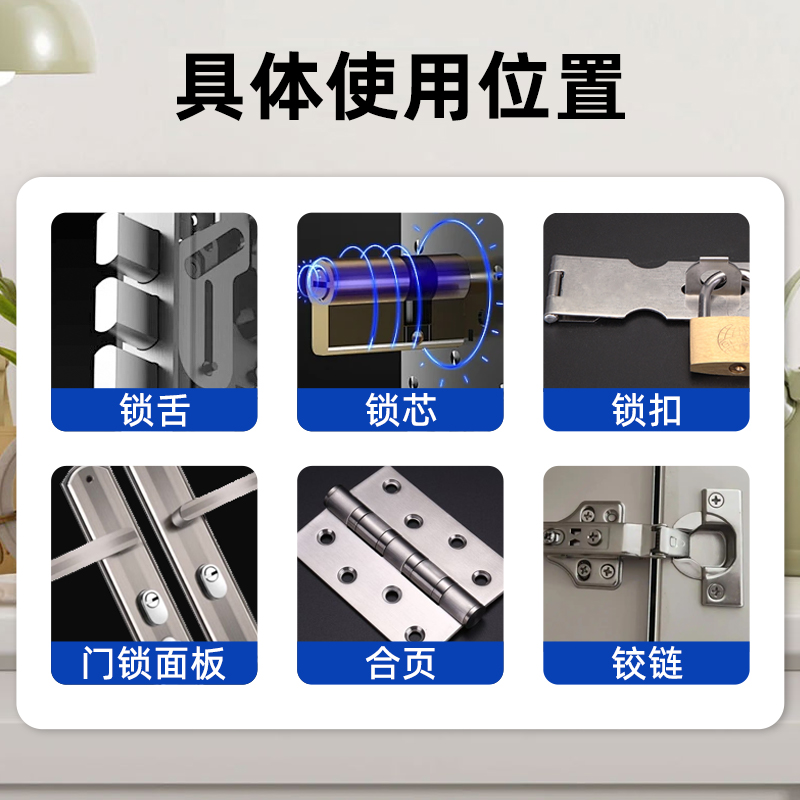 具体使用位置

锁舌

锁芯

锁扣

门锁面板

合页

铰链