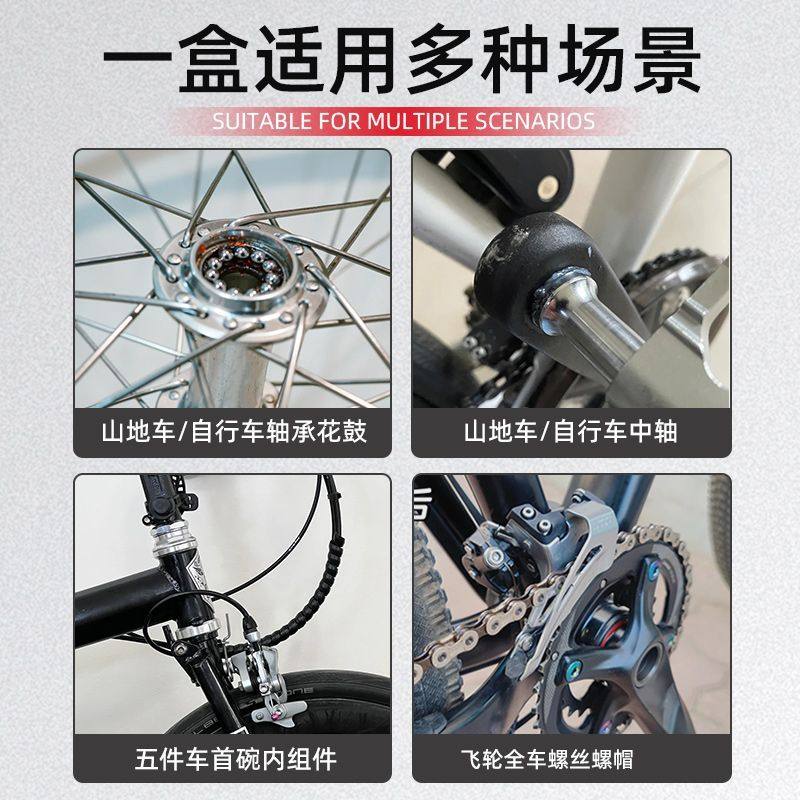 一盒适用多种场景
SUITABLE FOR MULTIPLE SCENARIOS

山地车/自行车轴承花鼓

山地车/自行车中轴

五件车首碗内组件

飞轮全车螺丝螺帽