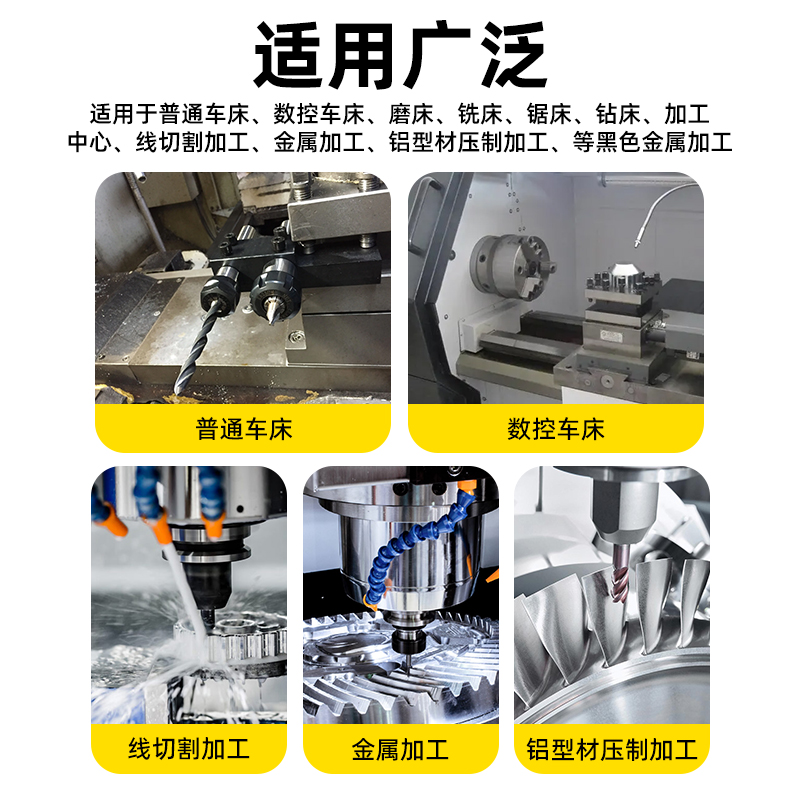 适用广泛

适用于普通车床、数控车床、磨床、铣床、锯床、钻床、加工中心、线切割加工、金属加工、铝型材压制加工、等黑色金属加工

普通车床

数控车床

线切割加工

金属加工

铝型材压制加工