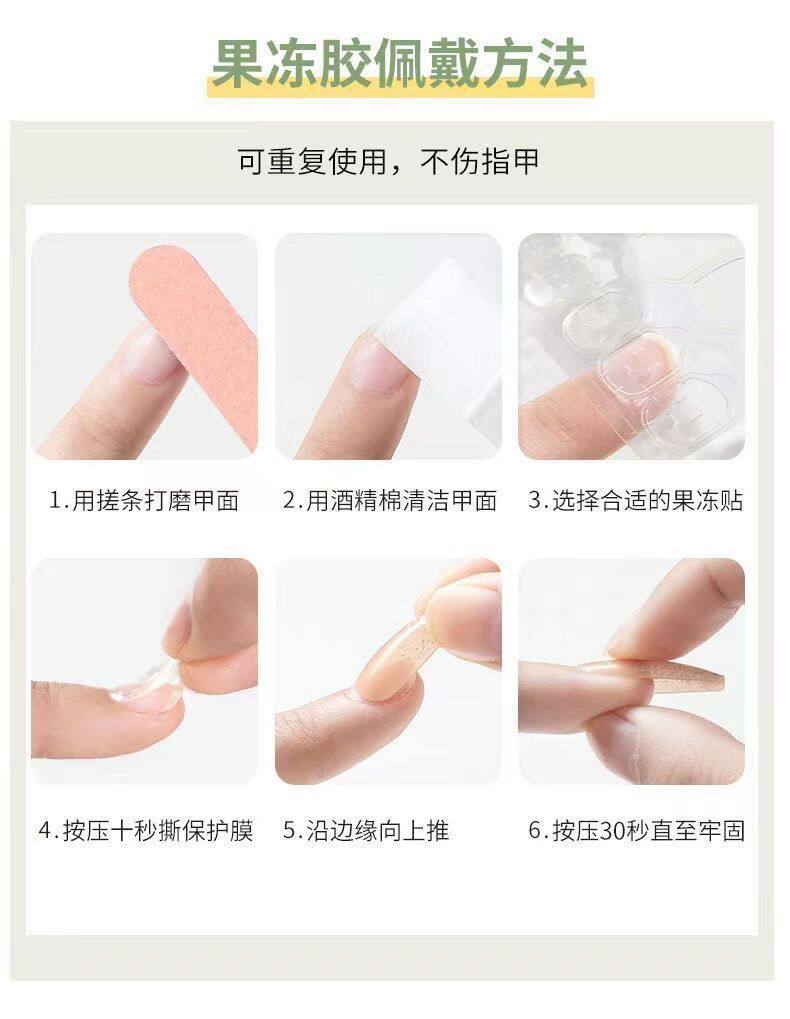 果冻胶佩戴方法

可重复使用，不伤指甲

1.用搓条打磨甲面

2.用酒精棉清洁甲面

3.选择合适的果冻贴

4.按压十秒撕保护膜

5.沿边缘向上推

6.按压30秒直至牢固