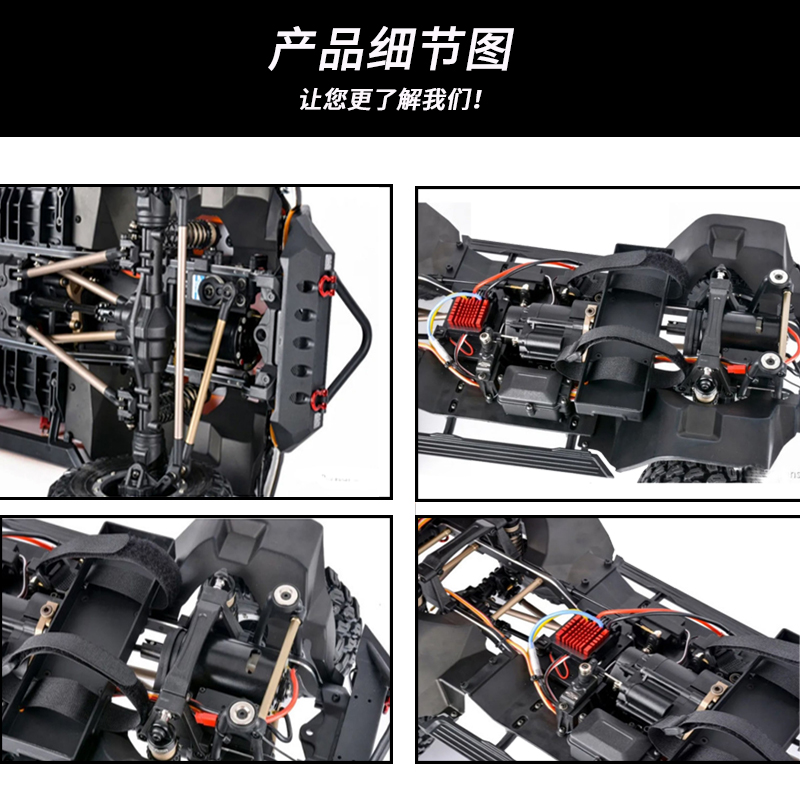 产品细节图

让您更了解我们!