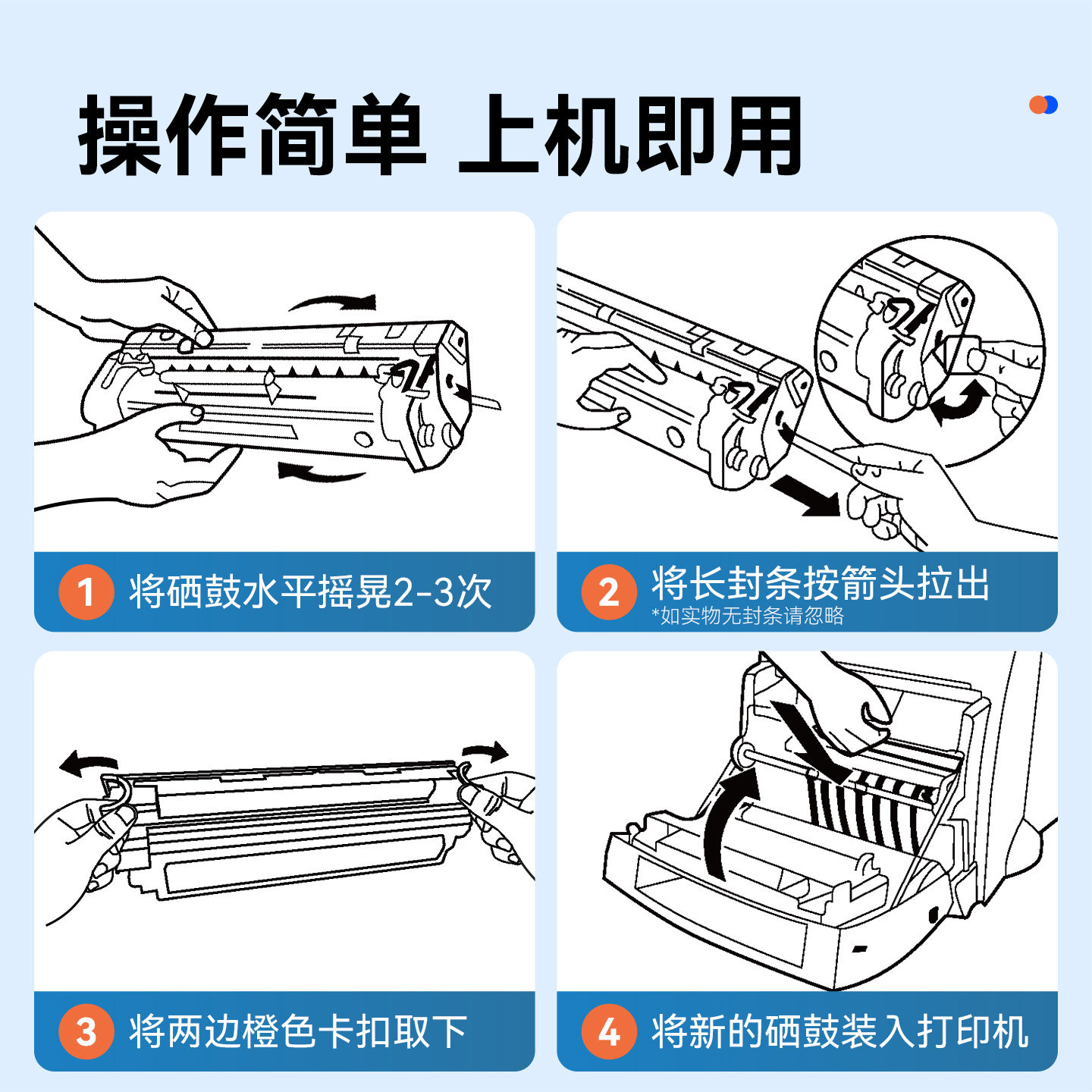 操作简单 上机即用

1 将硒鼓水平摇晃2-3次

2 将长封条按箭头拉出
*如实物无封条请忽略

3 将两边橙色卡扣取下

4 将新的硒鼓装入打印机