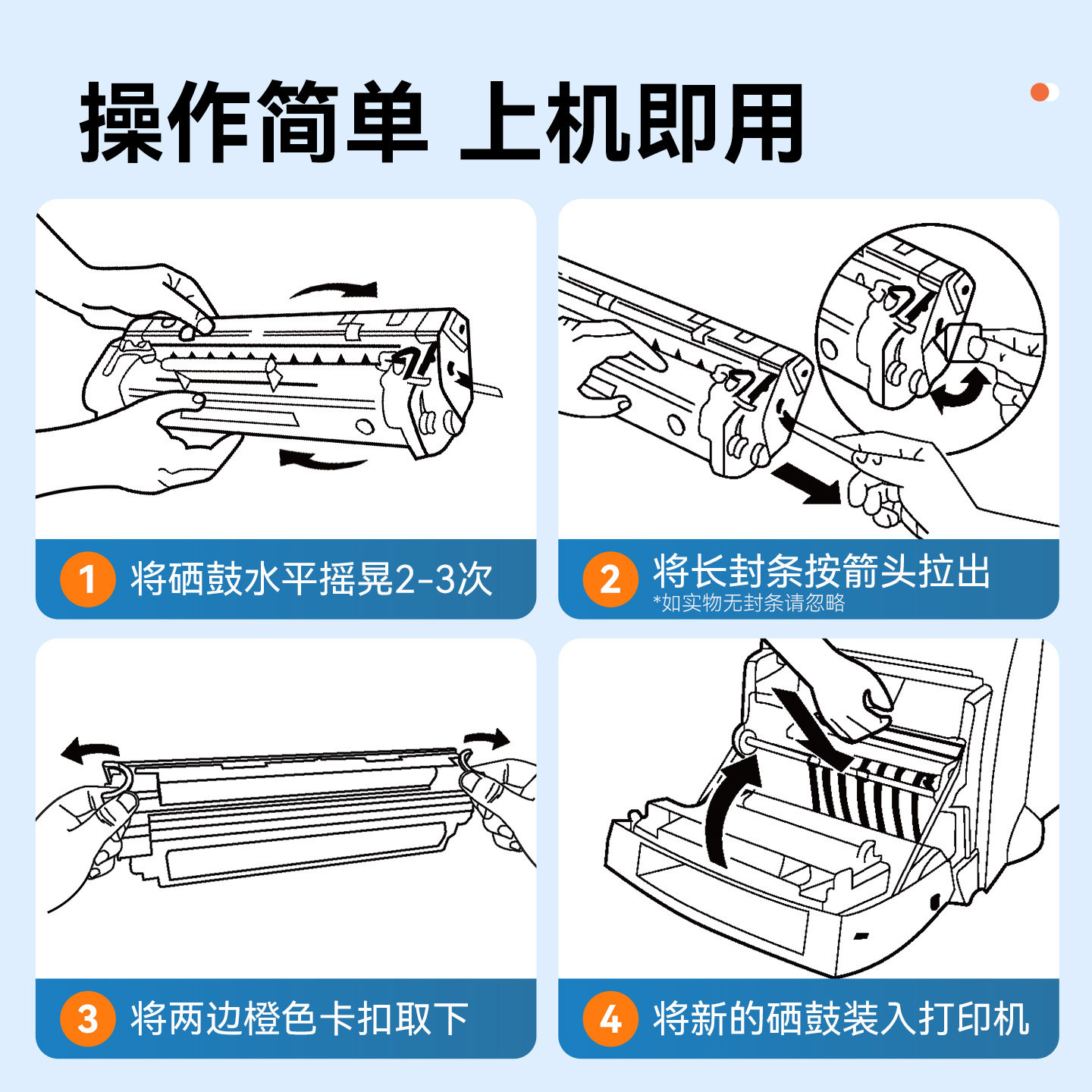 操作简单 上机即用

1 将硒鼓水平摇晃2-3次

2 将长封条按箭头拉出
*如实物无封条请忽略

3 将两边橙色卡扣取下

4 将新的硒鼓装入打印机