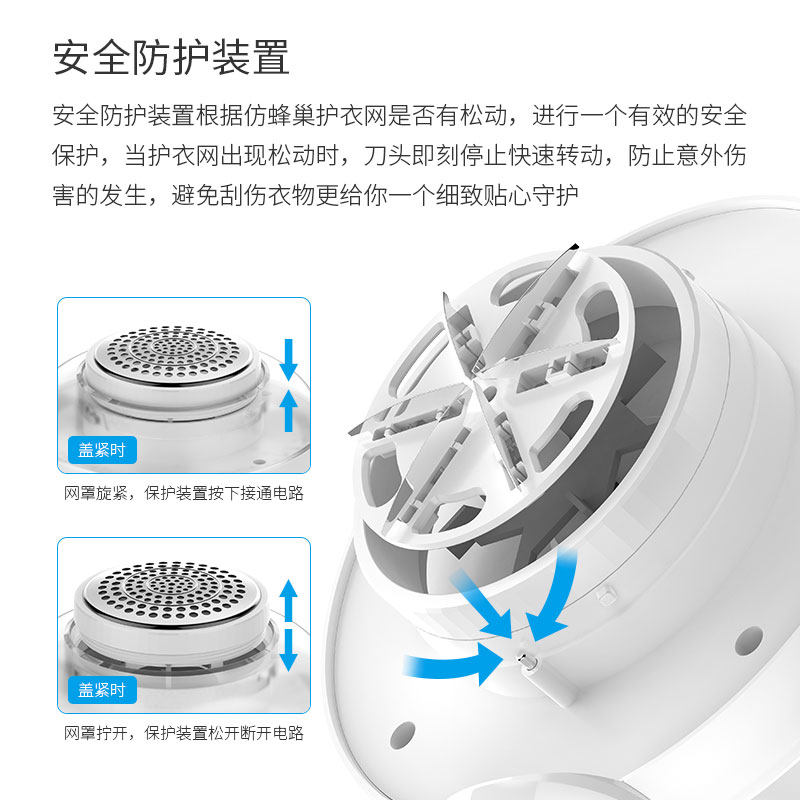 安全防护装置

安全防护装置根据仿蜂巢护衣网是否有松动，进行一个有效的安全保护，当护衣网出现松动时，刀头即刻停止快速转动，防止意外伤害的发生，避免刮伤衣物更给你一个细致贴心守护

盖紧时

网罩旋紧，保护装置按下接通电路

盖紧时

网罩拧开，保护装置松开断开电路