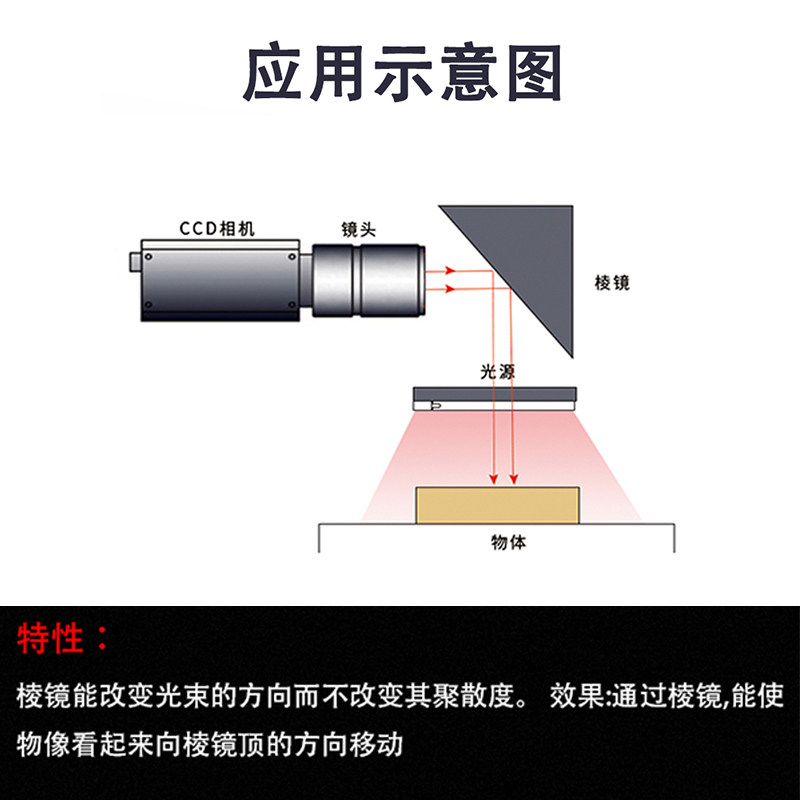 应用示意图

CCD相机

镜头

棱镜

光源

物体

特性：

棱镜能改变光束的方向而不改变其聚散度。 效果:通过棱镜,能使物像看起来向棱镜顶的方向移动