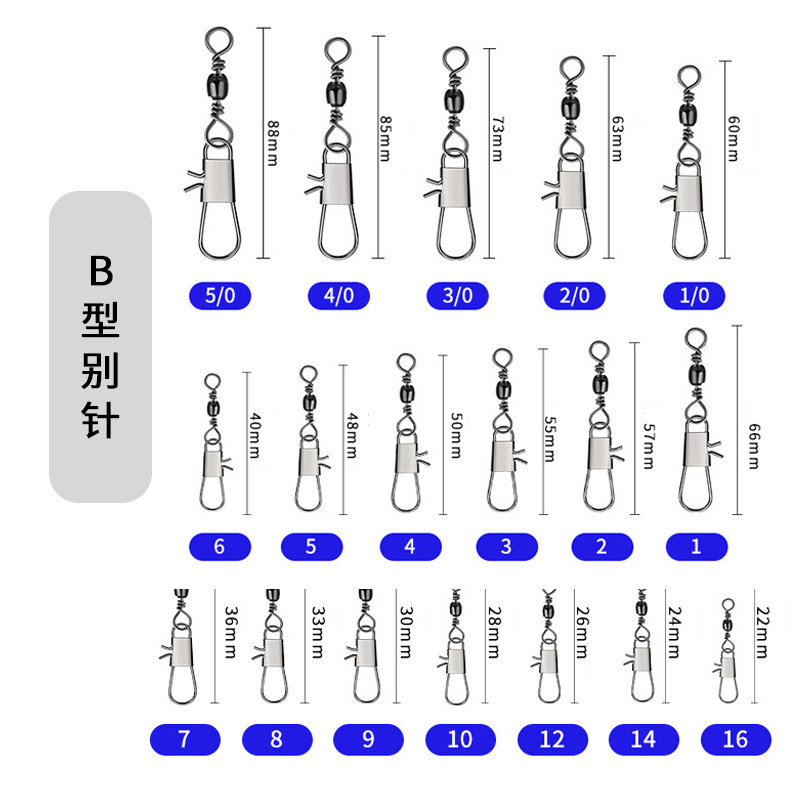 B型别针

88mm
85mm
73mm
63mm
60mm

5/0
4/0
3/0
2/0
1/0

40mm
48mm
50mm
55mm
57mm
66mm

6
5
4
3
2
1

36mm
33mm
30mm
28mm
26mm
24mm
22mm

7
8
9
10
12
14
16