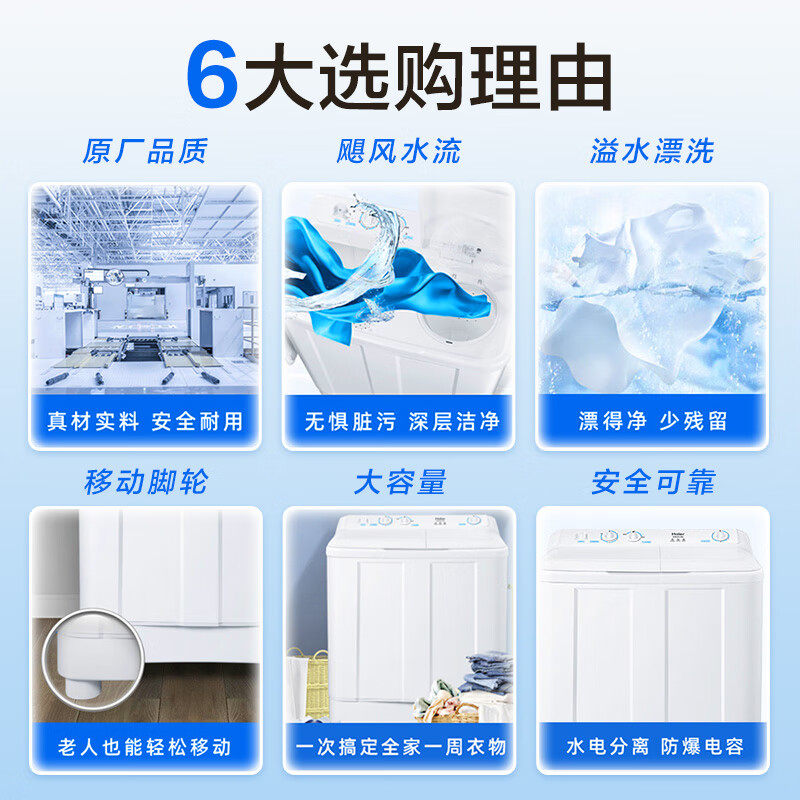 6大选购理由

原厂品质

真材实料 安全耐用

飓风水流

无惧脏污 深层洁净

溢水漂洗

漂得净 少残留

移动脚轮

老人也能轻松移动

大容量

一次搞定全家一周衣物

安全可靠

水电分离 防爆电容