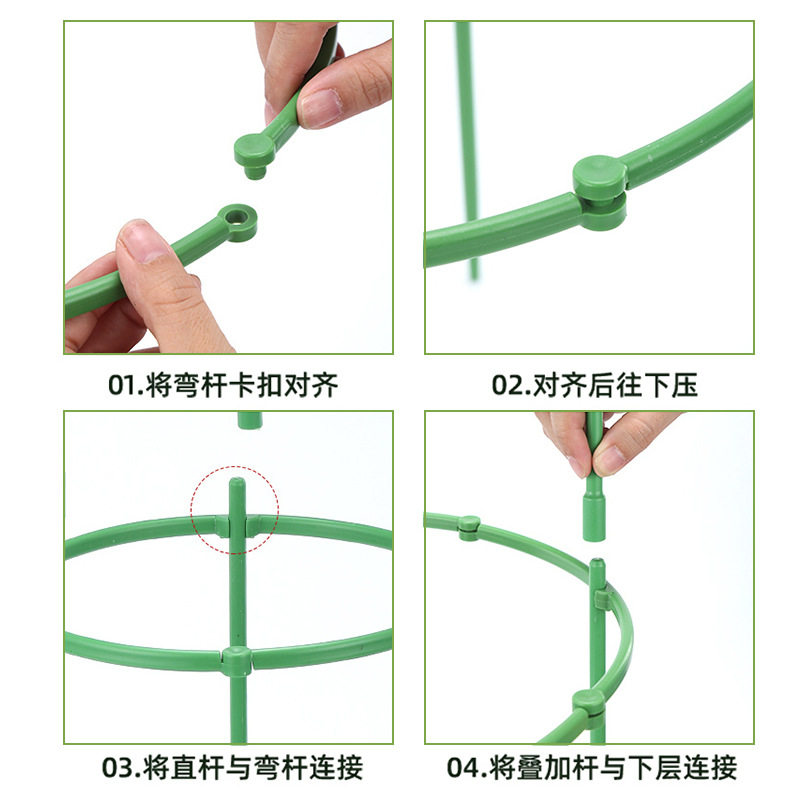 01.将弯杆卡扣对齐

02.对齐后往下压

03.将直杆与弯杆连接

04.将叠加杆与下层连接