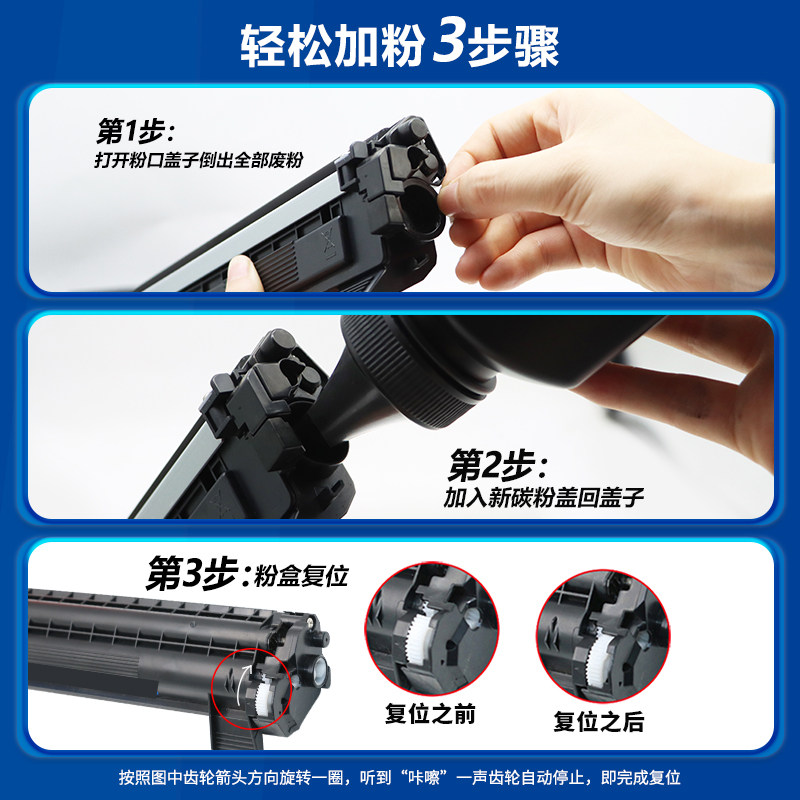 轻松加粉3步骤

第1步：
打开粉口盖子倒出全部废粉

第2步：
加入新碳粉盖回盖子

第3步：粉盒复位

复位之前

复位之后

按照图中齿轮箭头方向旋转一圈，听到“咔嚓”一声齿轮自动停止，即完成复位