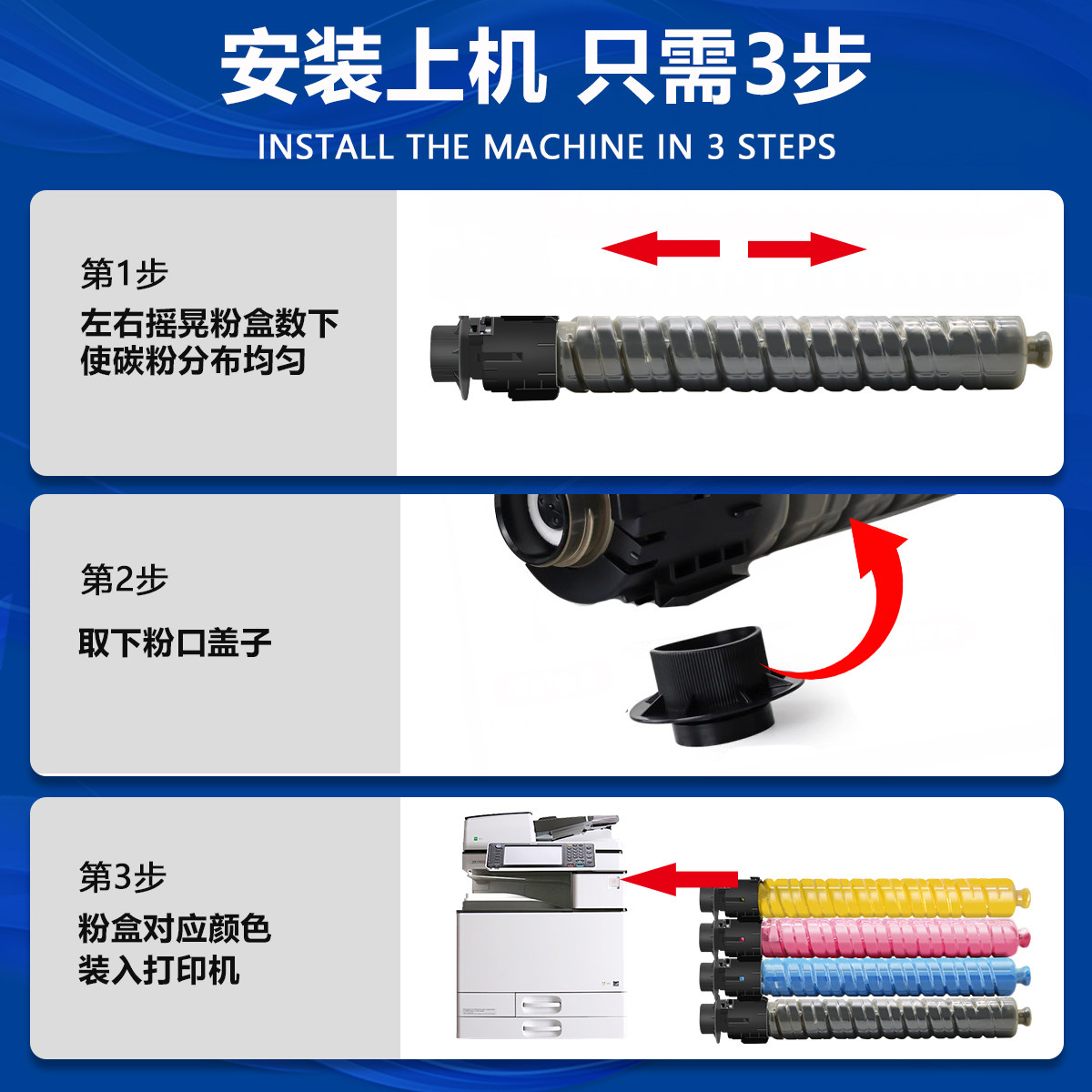 安装上机 只需3步
INSTALL THE MACHINE IN 3 STEPS

第1步
左右摇晃粉盒数下
使碳粉分布均匀

第2步
取下粉口盖子

第3步
粉盒对应颜色
装入打印机