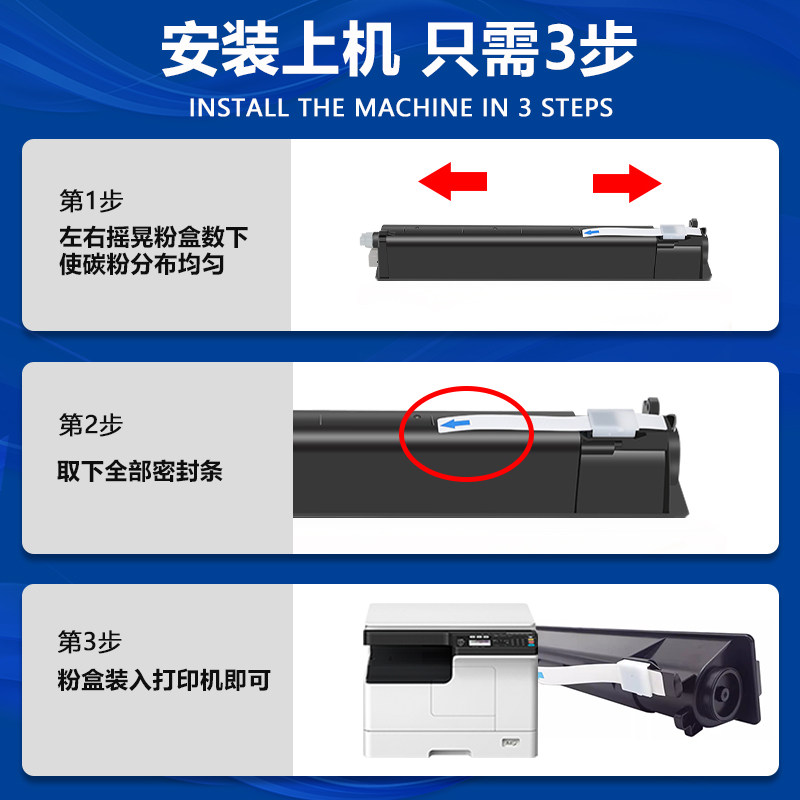 安装上机 只需3步
INSTALL THE MACHINE IN 3 STEPS

第1步
左右摇晃粉盒数下
使碳粉分布均匀

第2步
取下全部密封条

第3步
粉盒装入打印机即可