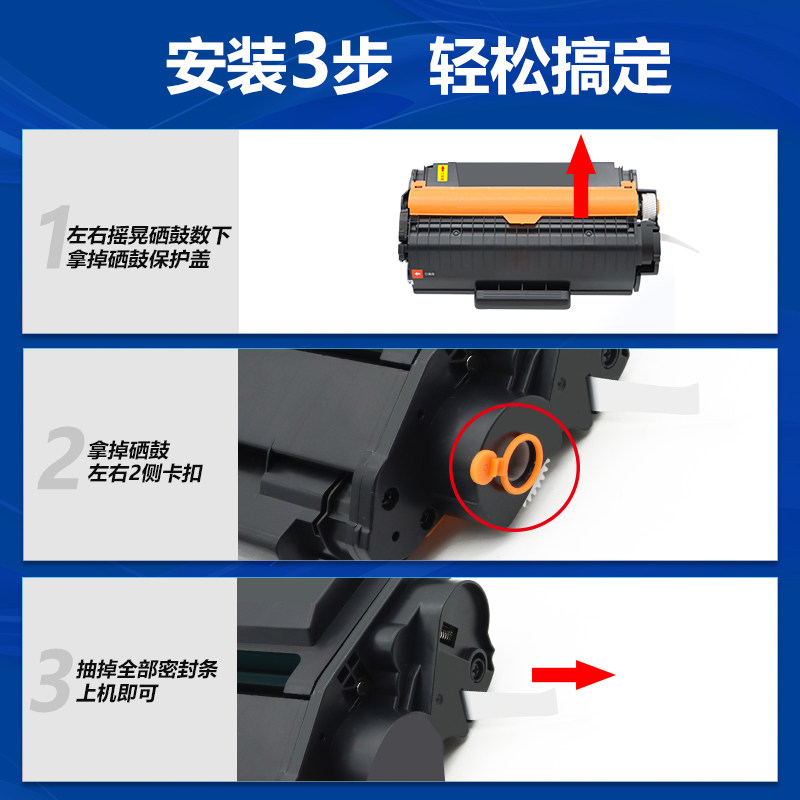 安装3步 轻松搞定

1 左右摇晃硒鼓数下
拿掉硒鼓保护盖

2 拿掉硒鼓
左右2侧卡扣

3 抽掉全部密封条
上机即可