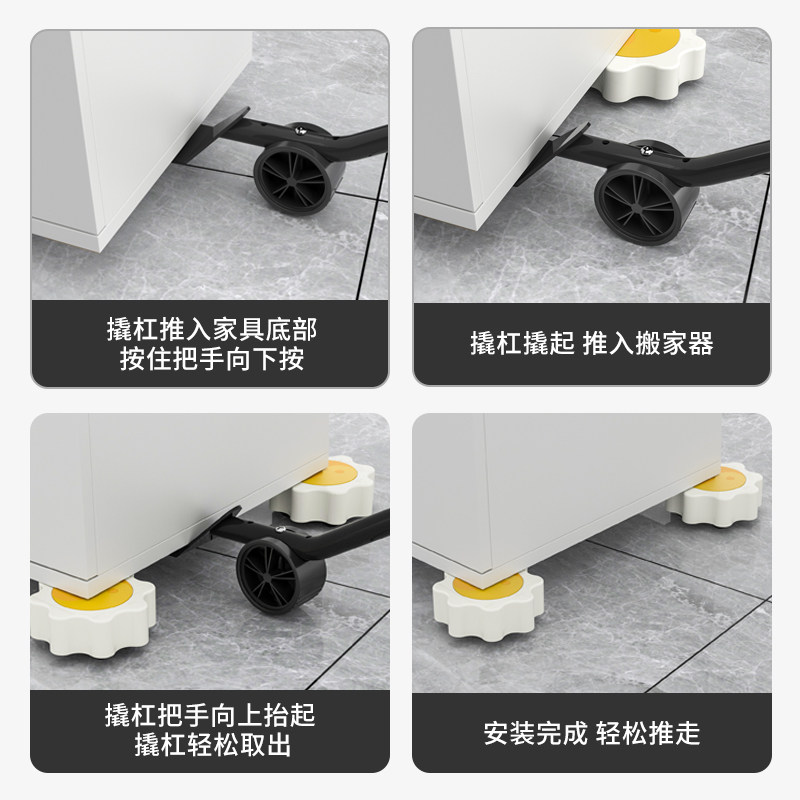 撬杠推入家具底部
按住把手向下按

撬杠撬起 推入搬家器

撬杠把手向上抬起
撬杠轻松取出

安装完成 轻松推走